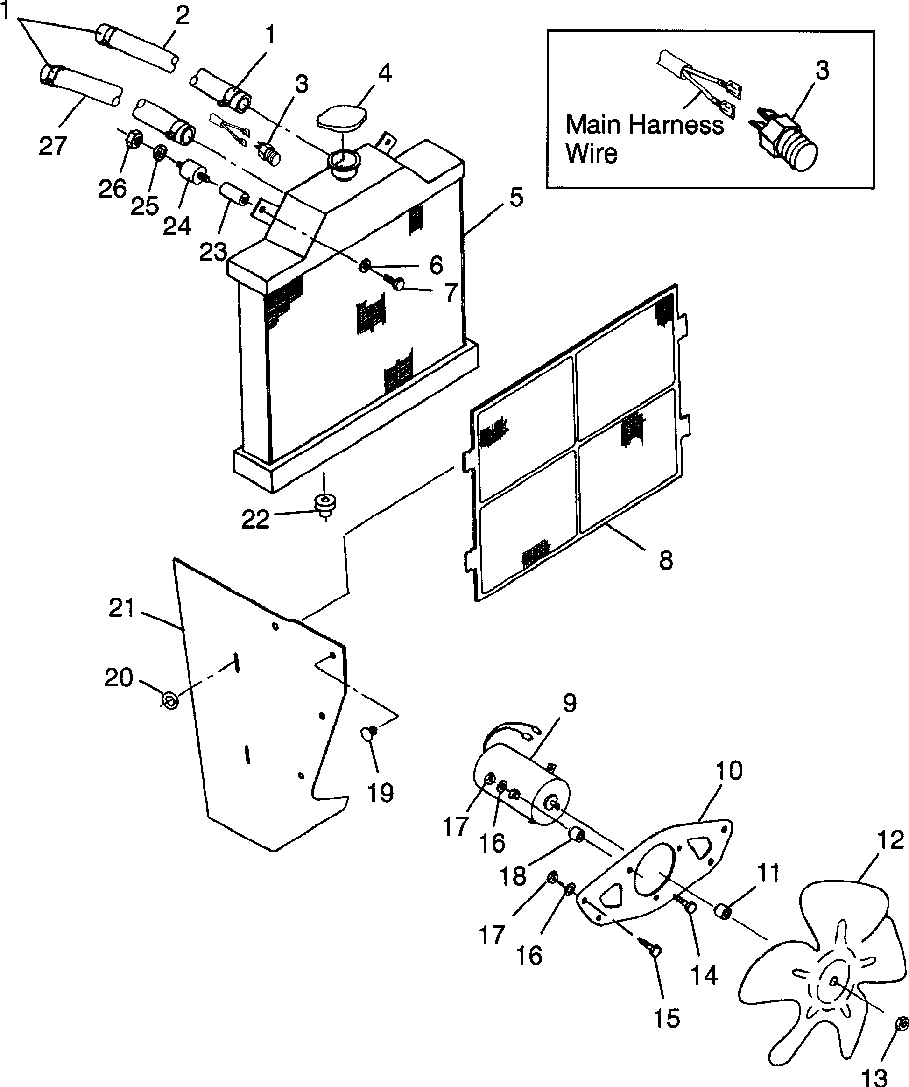 1
2
1
3
4
Main Harness Wire
3
27
26
25
24
23
5
6
7
8
22
21
20
19
9
10
17
16
18
11
12
17
16
14
15
13