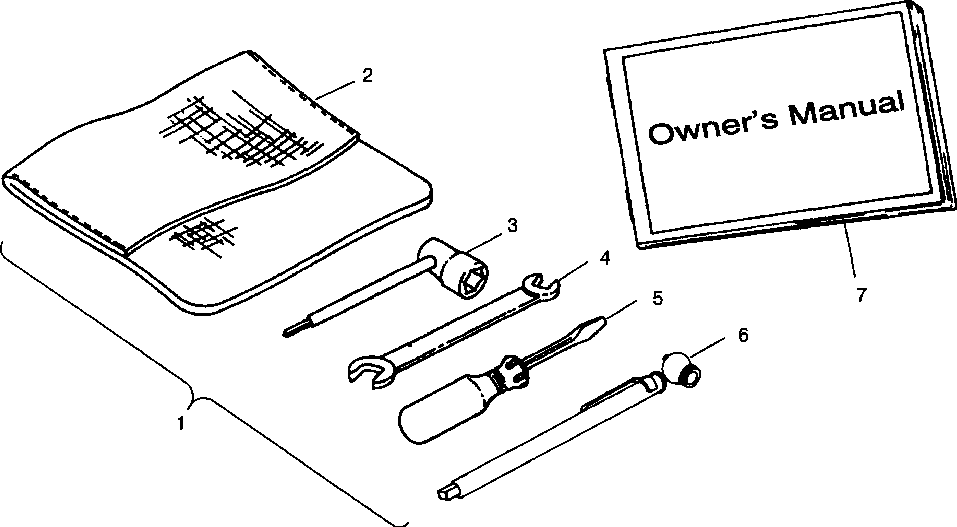 2

Owner's Manual

3

4

5

7

6

1