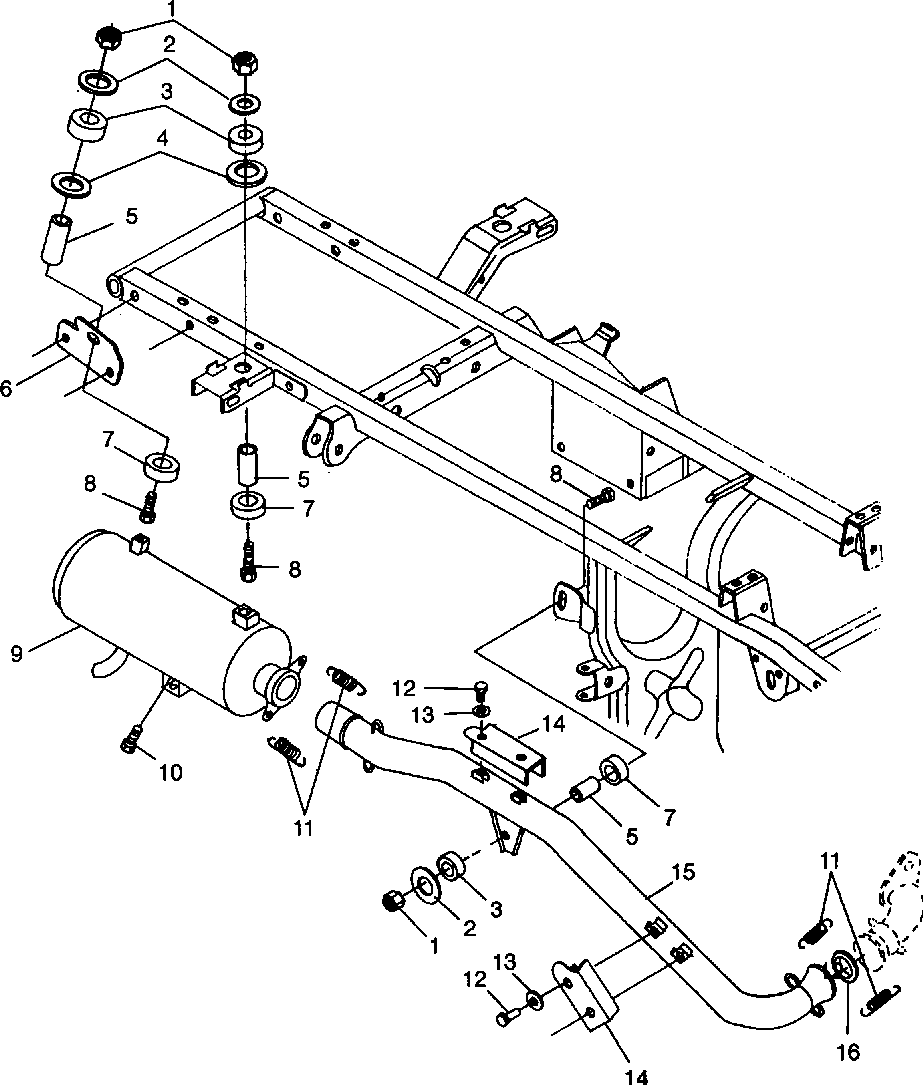 1
2
3
4
5
6
7
8
5
7
8
8
9
10
11
12
13
14
7
5
15
3
2
1
11
12
13
14
16