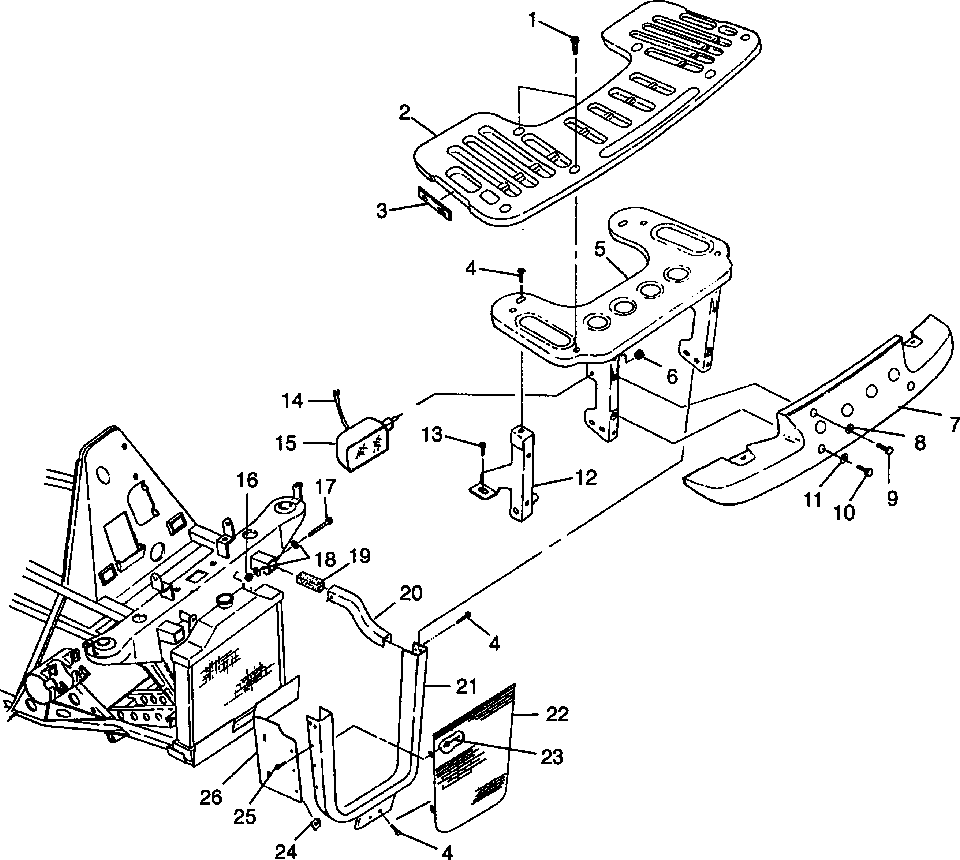 1
2
3
4
5
6
7
8
9
10
11
12
13
14
15
16
17
18
19
20
4
21
22
23
26
25
24
4