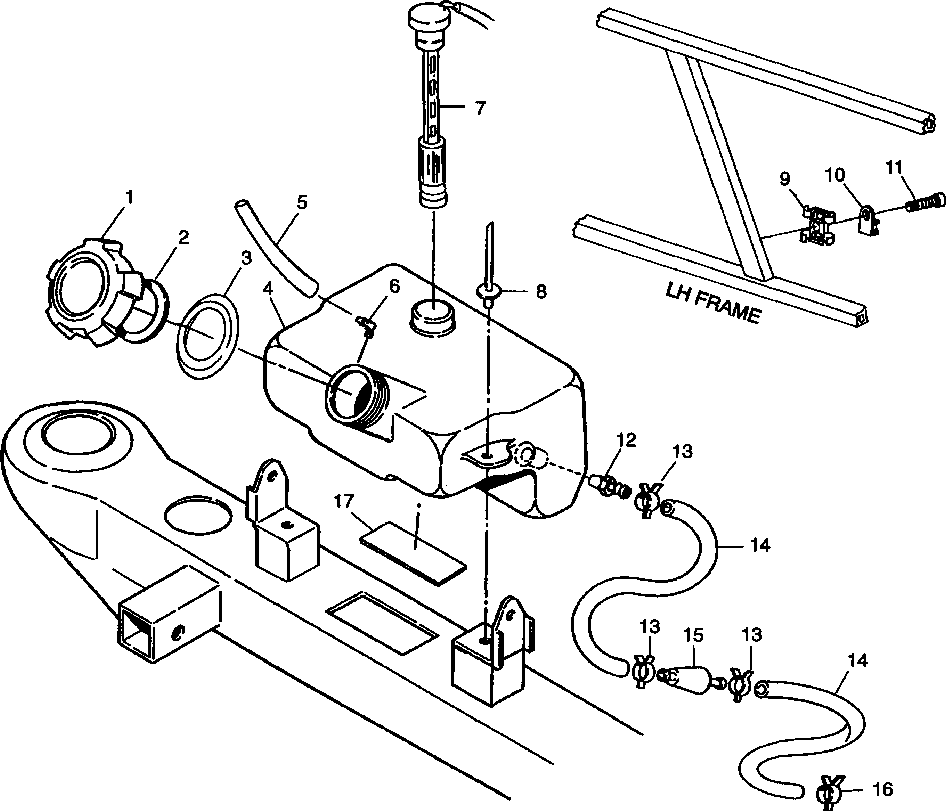 7
1
2
3
4
5
6
8
9
10
11
LH FRAME
12
13
14
17
13
15
13
14
16