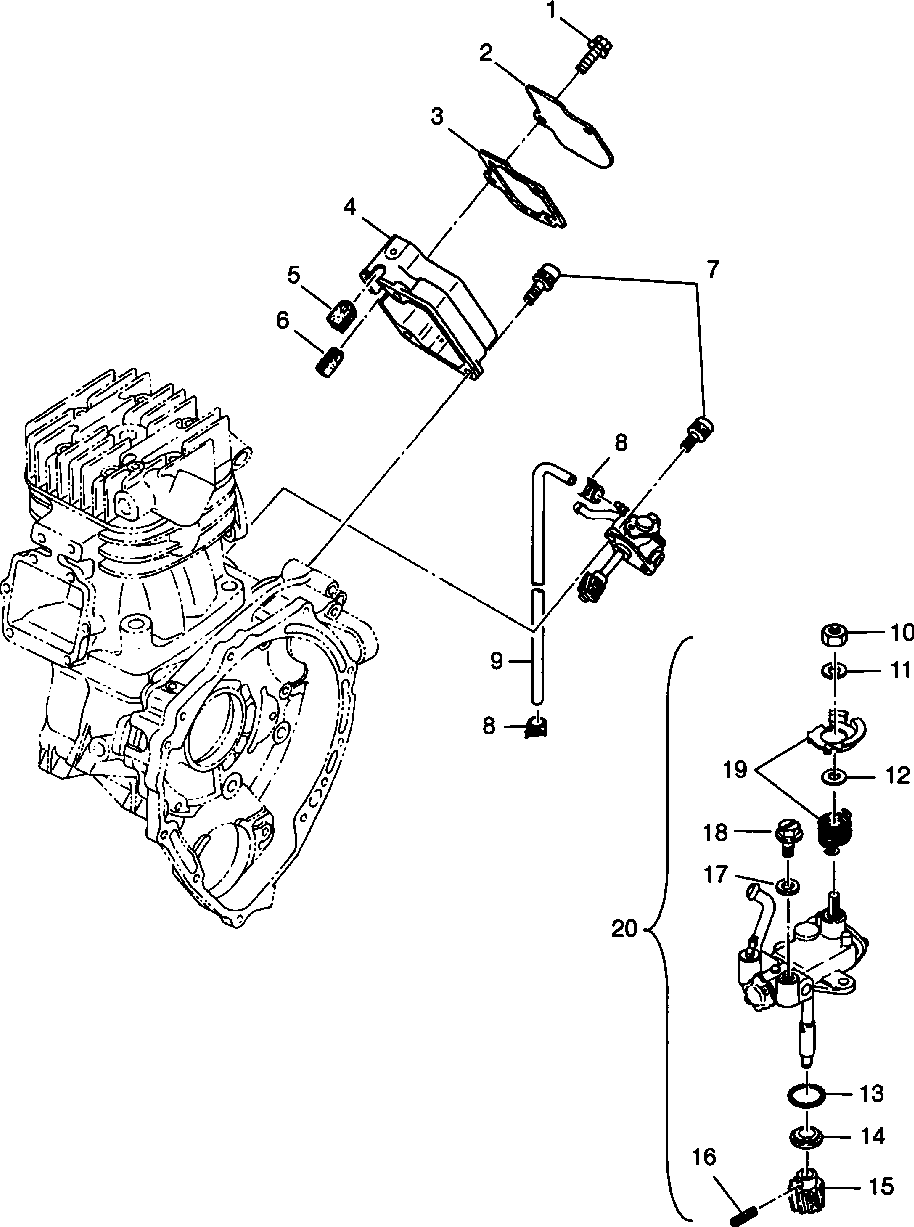 1
2
3
4
5
6
7
8
9
8
10
11
19
12
18
17
20
13
14
16
15