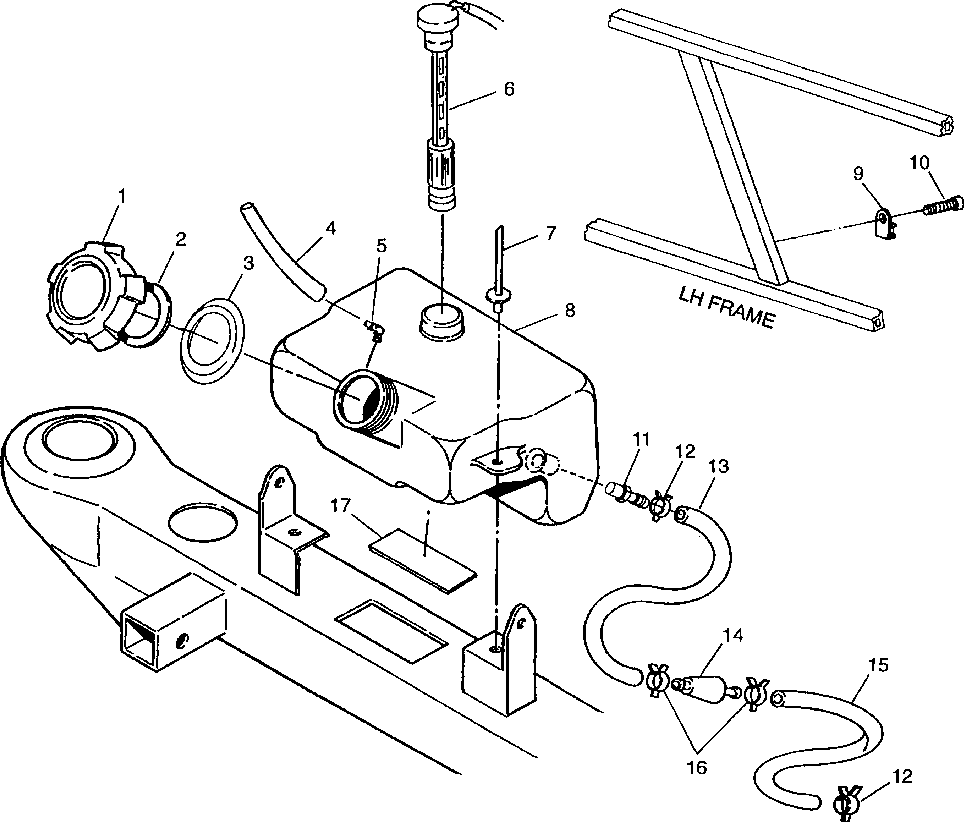 6
1
2
3
4
5
7
8
9
10
LH FRAME
11
12
13
17
14
15
16
12