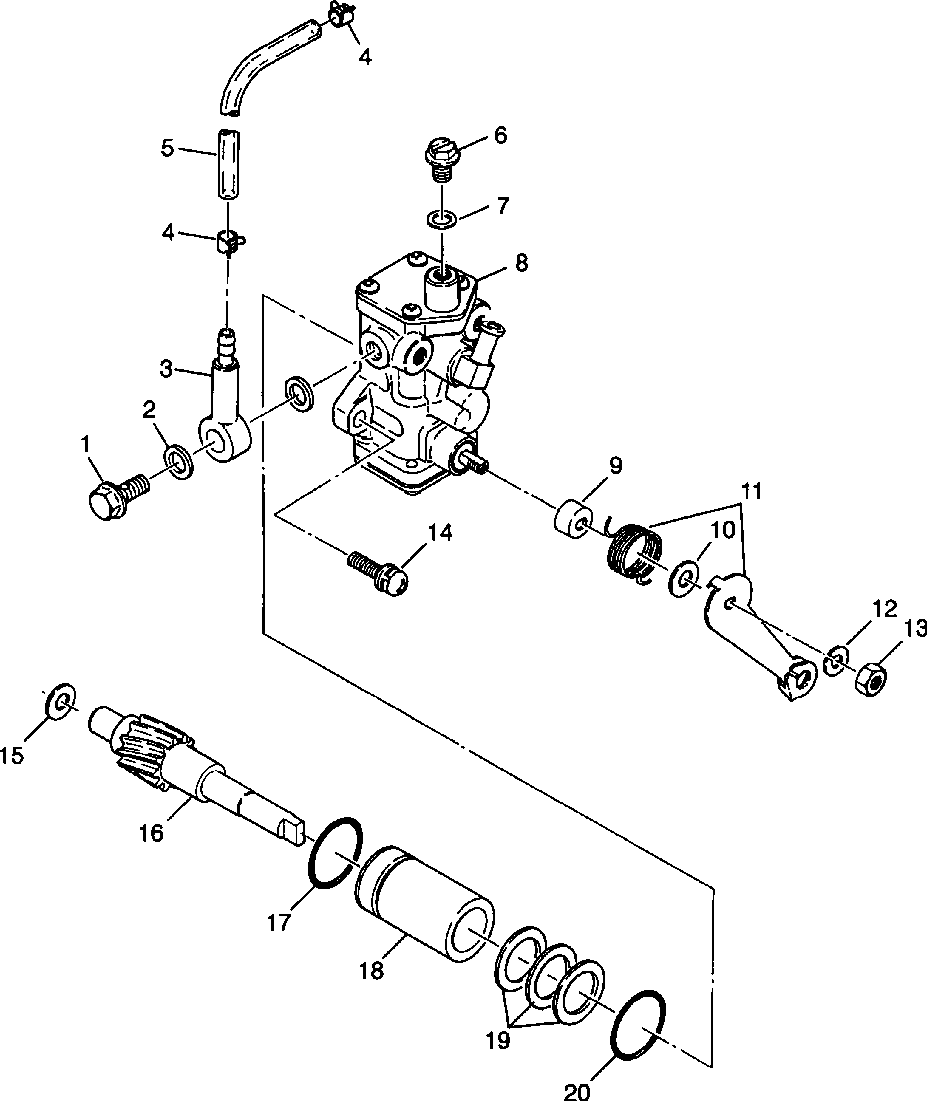 4
5
6
7
4
8
3
2
1
9
11
10
14
12
13
15
16
17
18
19
20