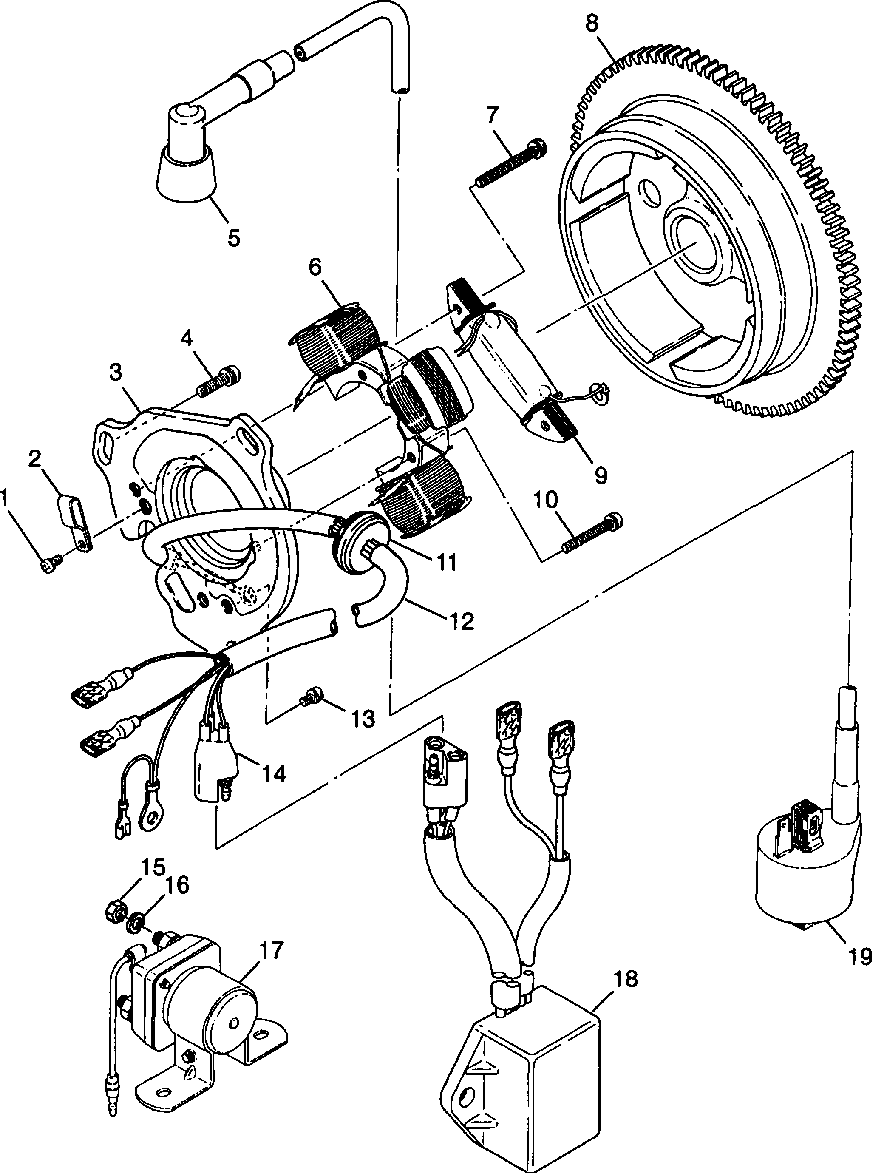 8
7
5
6
4
3
2
1
9
10
11
12
13
14
15
16
17
18
19