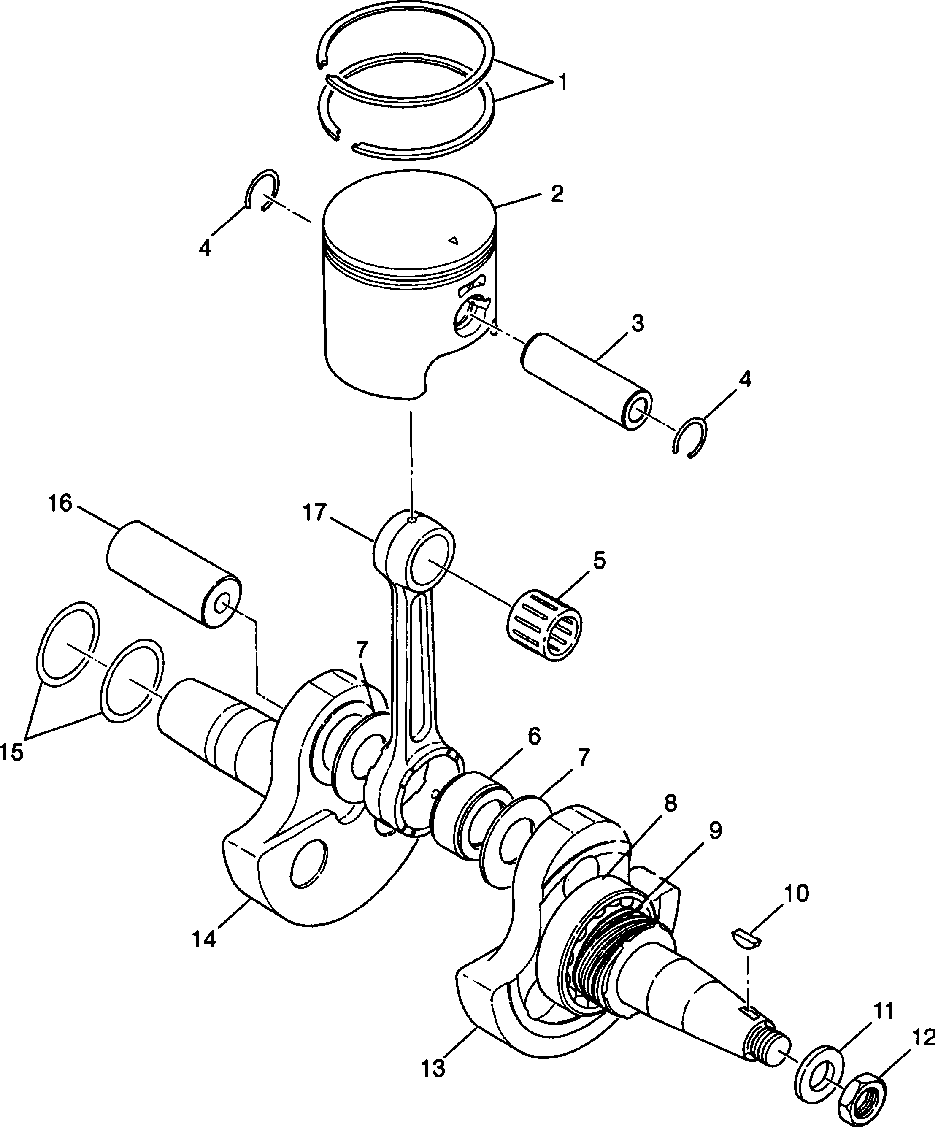 1
2
4
3
4
16
17
5
7
15
6
7
8
9
10
14
11
12
13