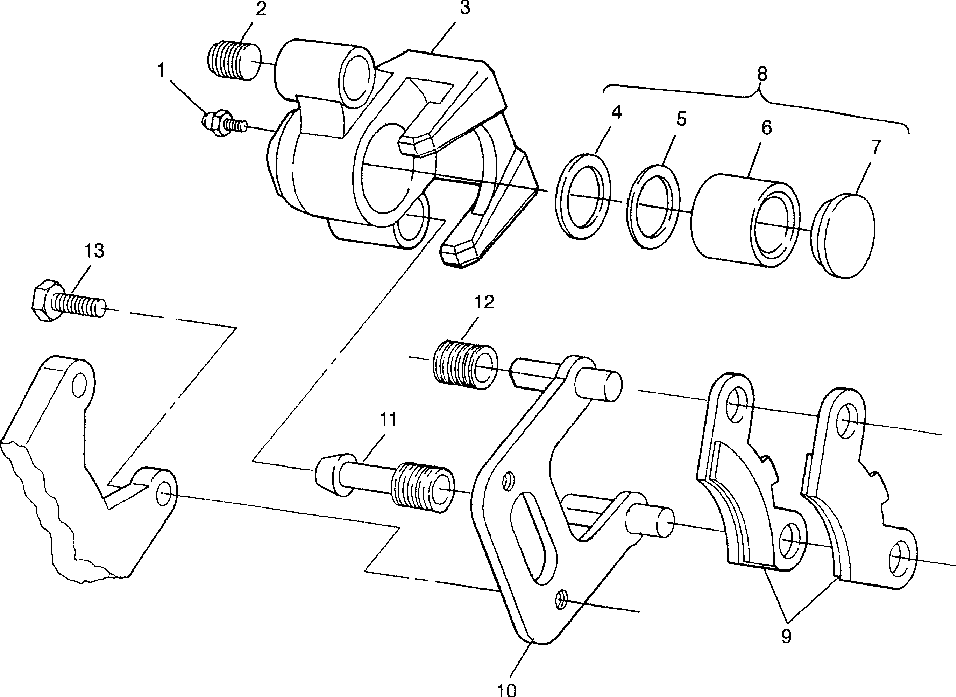 2
3
1
8
4
5
6
7
13
12
11
9
10