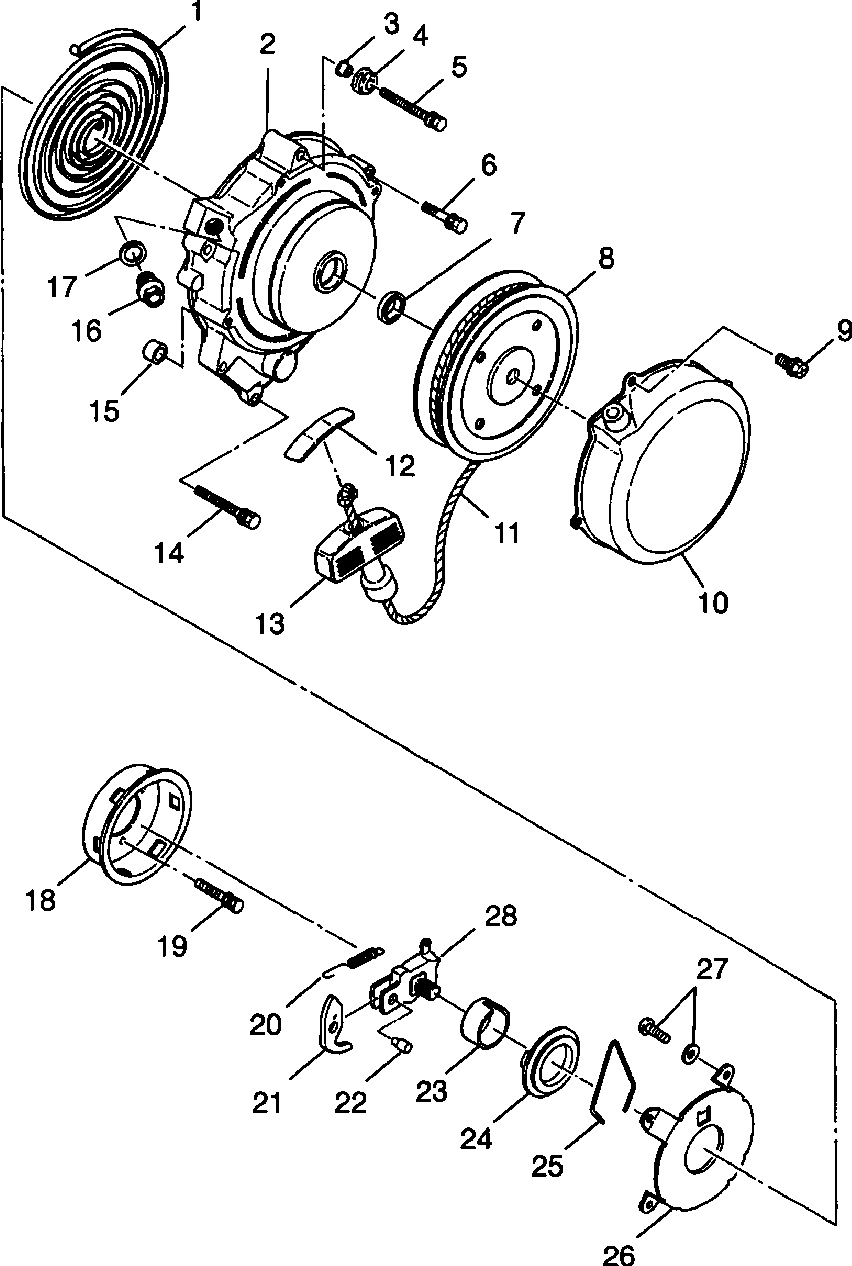 1
2
3
4
5
6
7
8
9
17
16
15
12
11
10
14
13
18
19
28
27
20
21
22
23
24
25
26