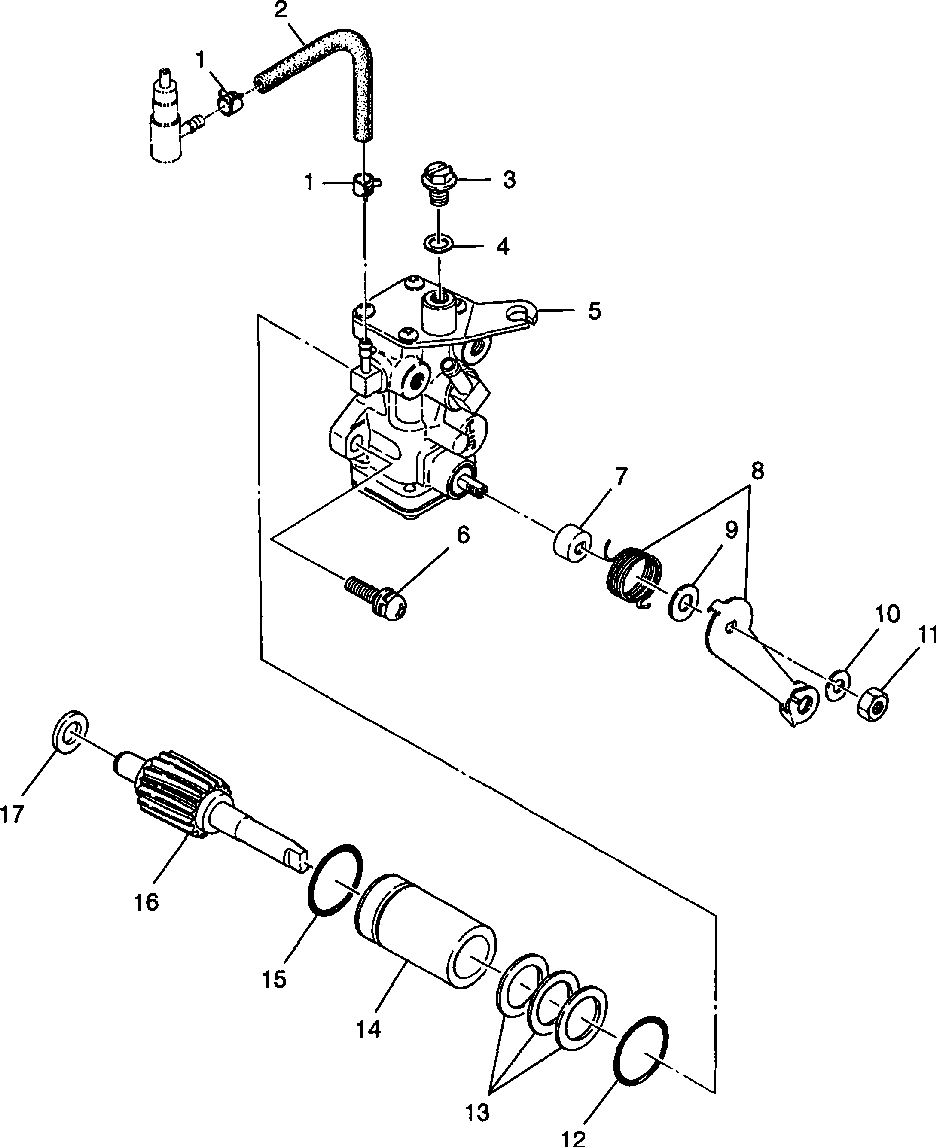 2
1
1
3
4
5
7
8
9
6
10
11
17
16
15
14
13
12