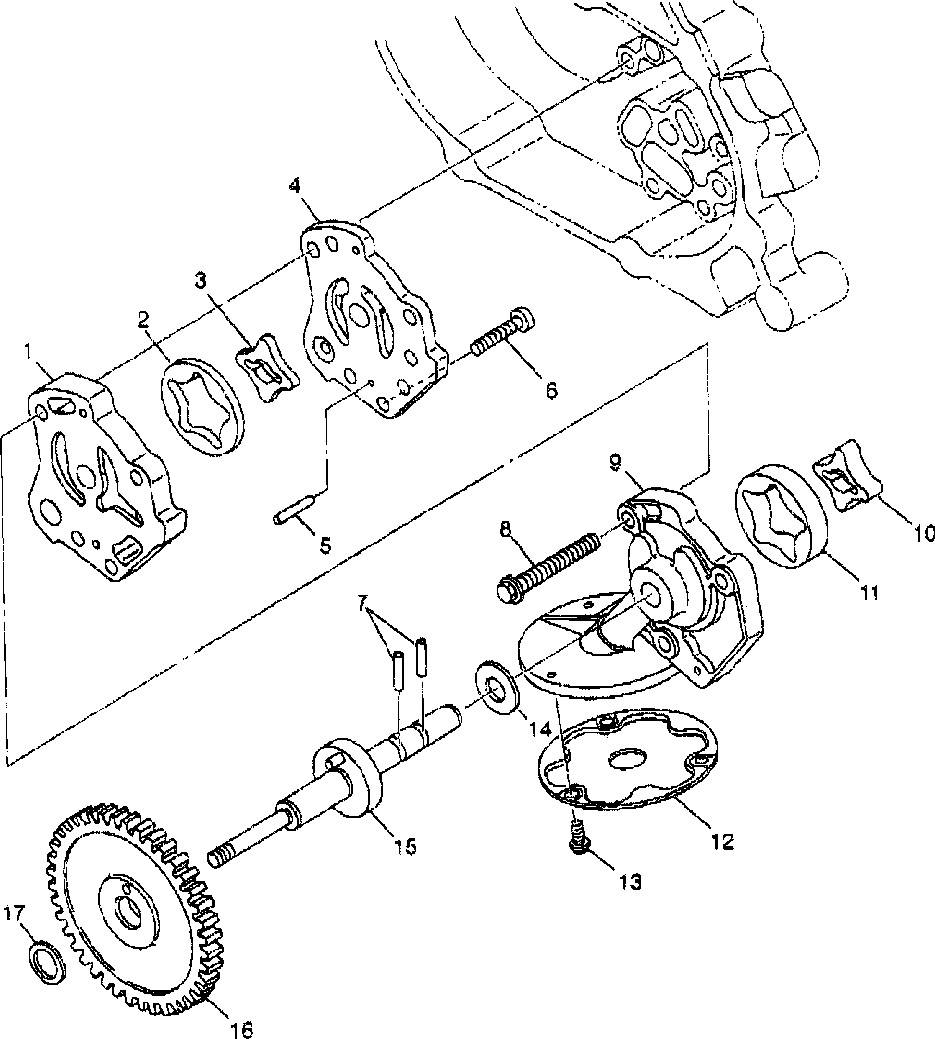 4
3
2
1
6
5
9
10
8
11
7
14
15
12
13
17
16