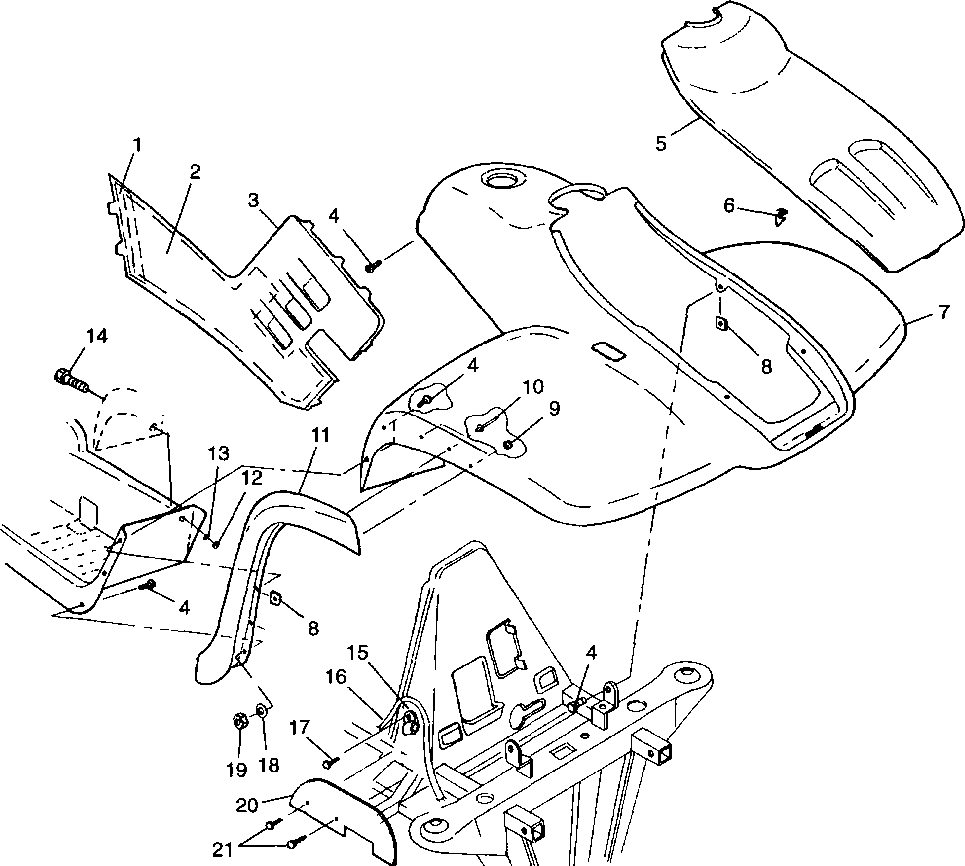 1
2
3
4
5
6
7
8
14
4
10
9
13
12
11
4
8
15
16
4
17
19
18
20
21