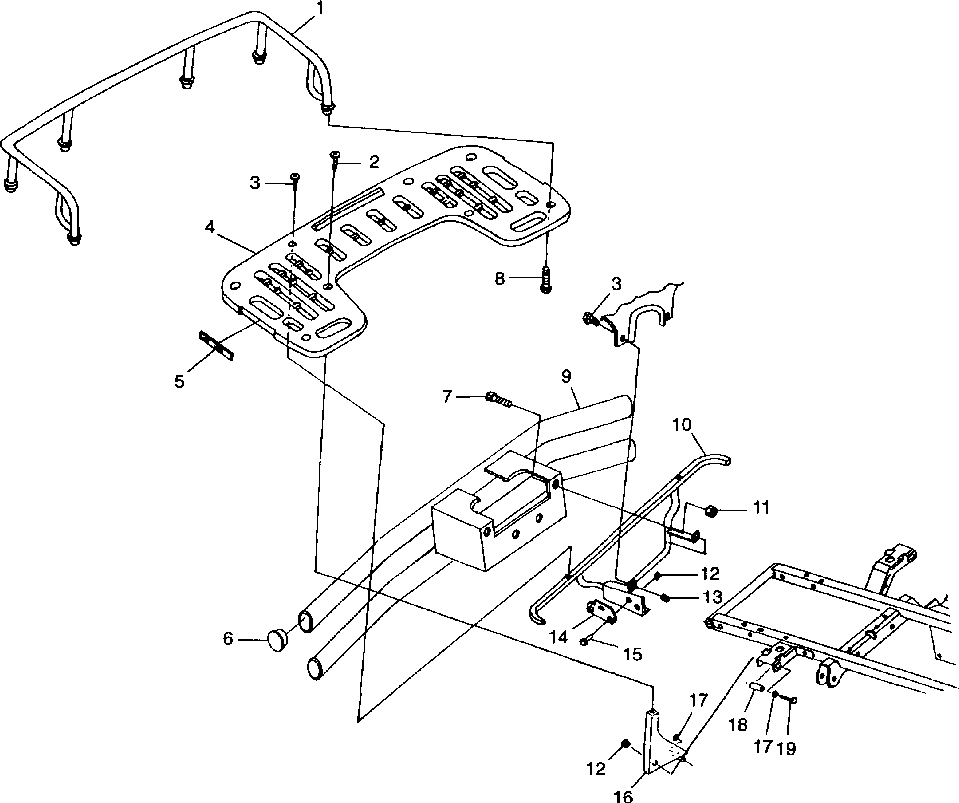 1
2
3
4
8
3
5
7
9
10
11
12
13
14
15
6
17
18
17 19
12
16