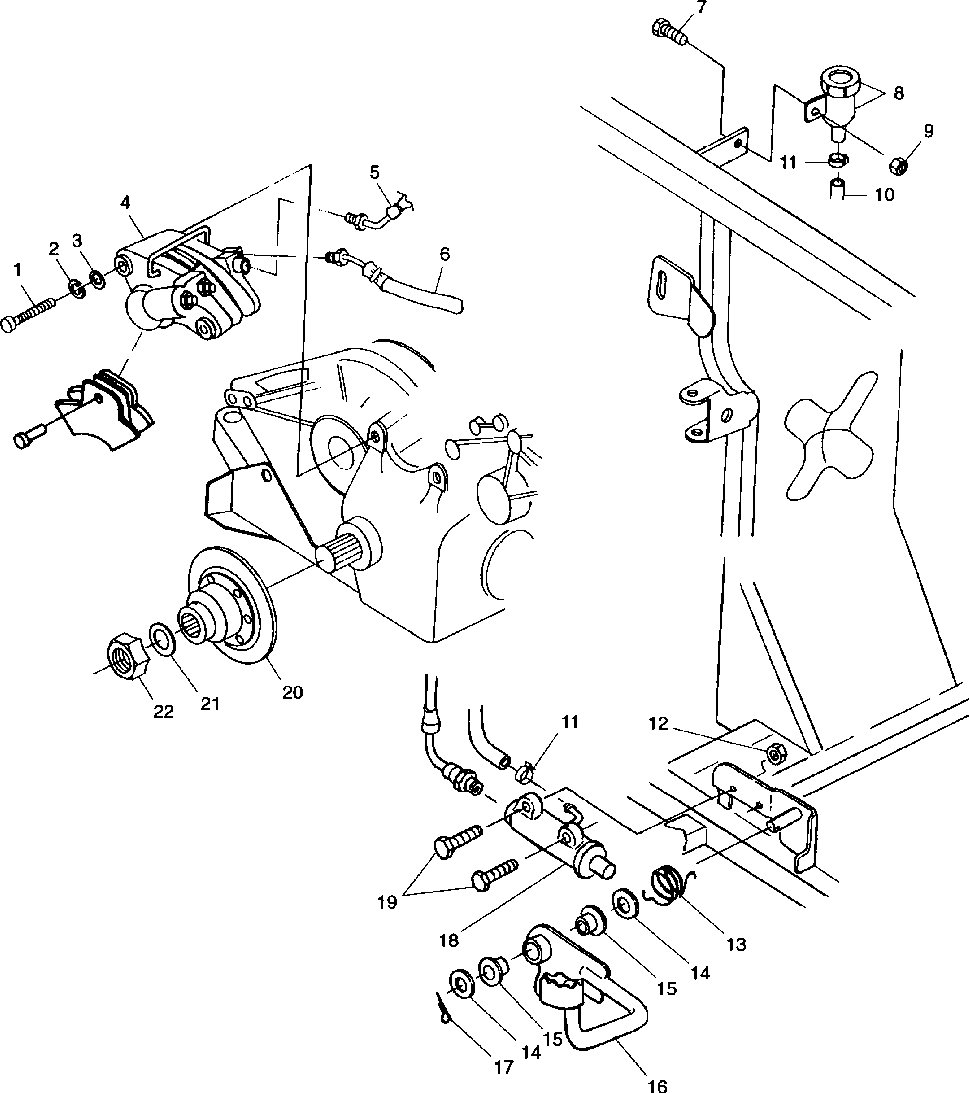 7
8
9
11
10
5
4
6
2
3
1
20
21
22
11
12
19
18
13
14
15
15
14
17
16