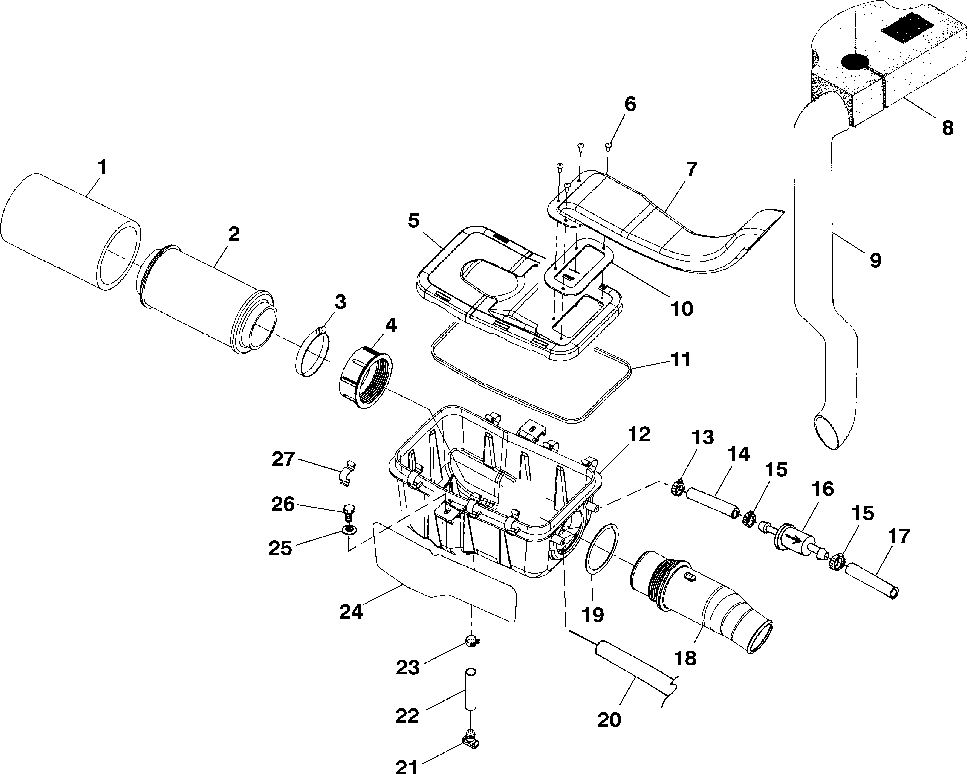 1
2
3
4
5
6
7
8
9
10
11
12
13
14
15
16
15
17
27
26
25
24
19
18
23
22
20
21