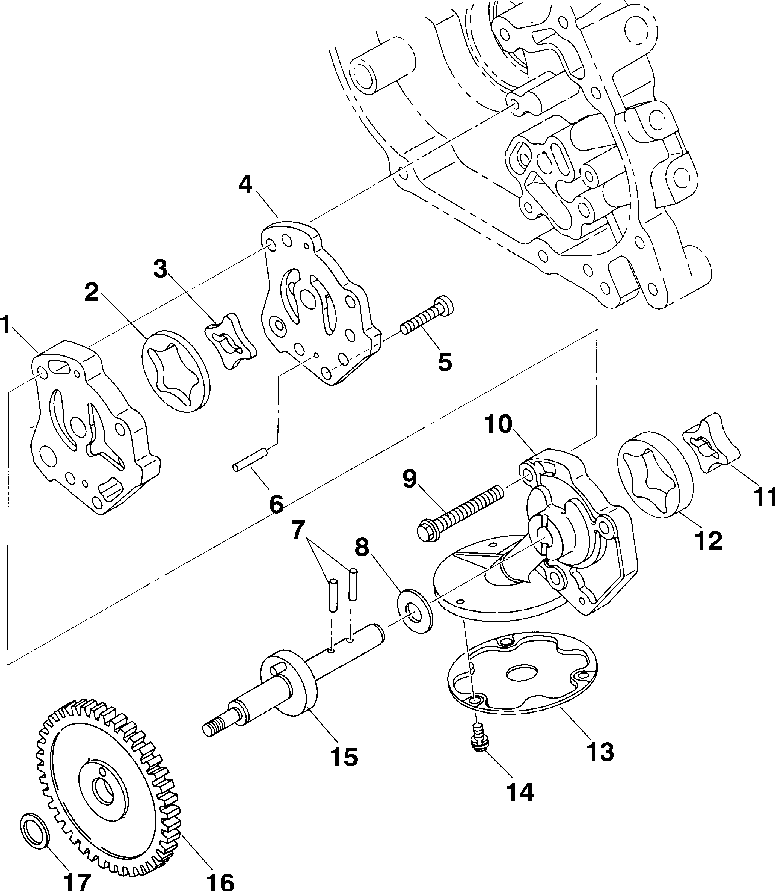 4
3
2
1
5
6
10
9
11
12
7
8
15
13
14
17
16