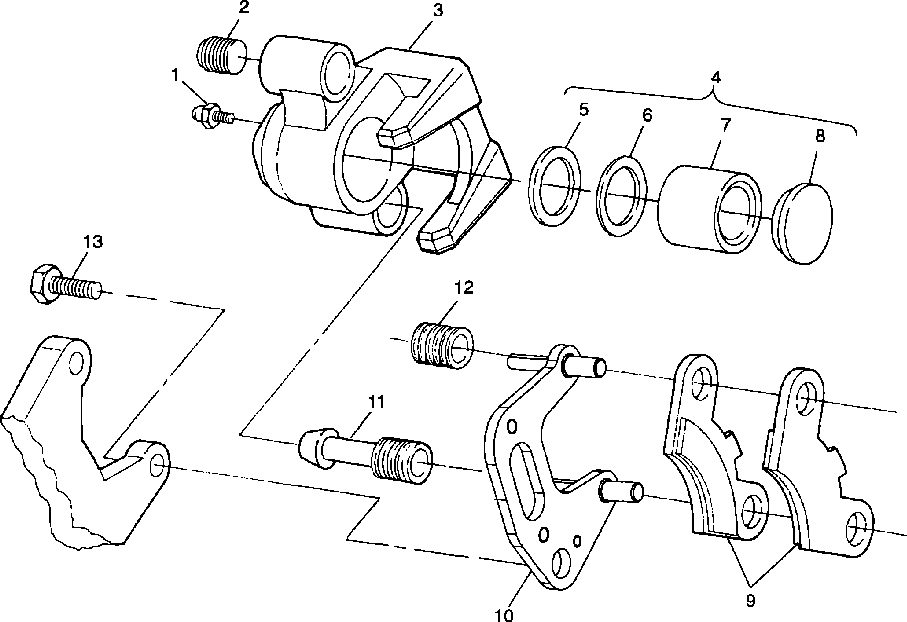 2
3
1
4
5
6
7
8
13
12
11
10
9