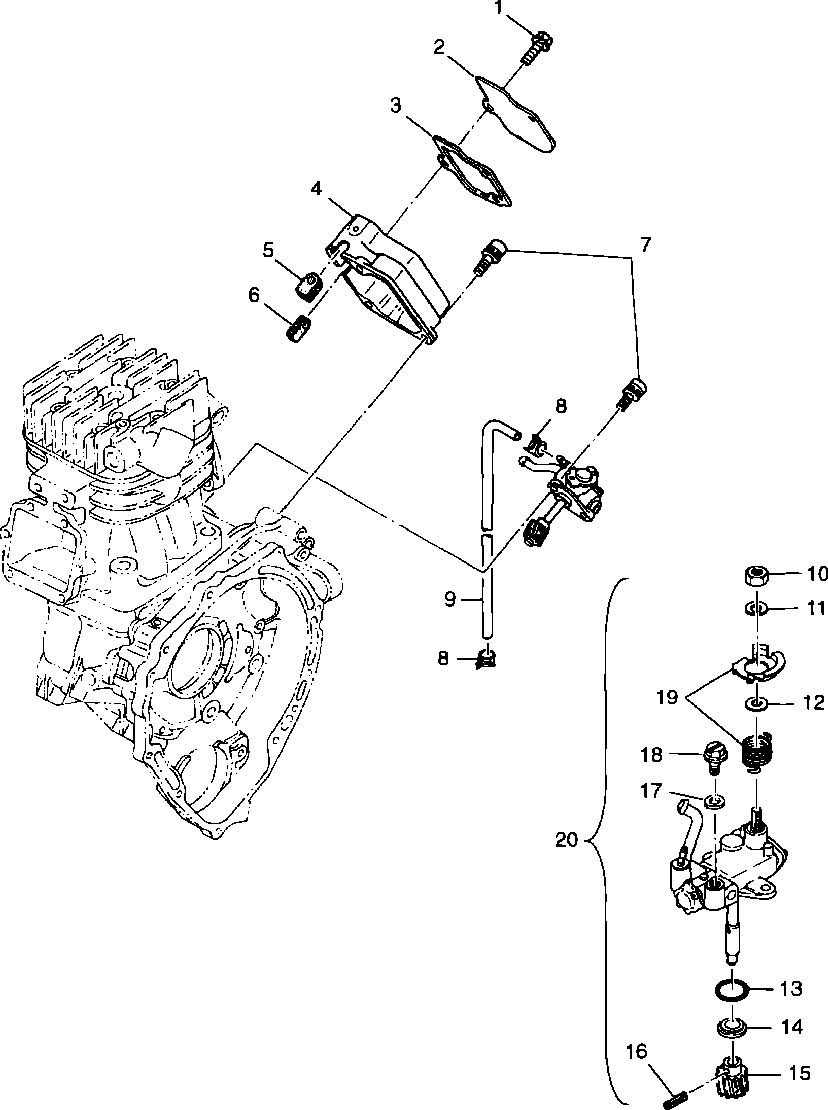 1
2
3
4
5
6
7
8
9
8
10
11
19
12
18
17
20
13
14
16
15