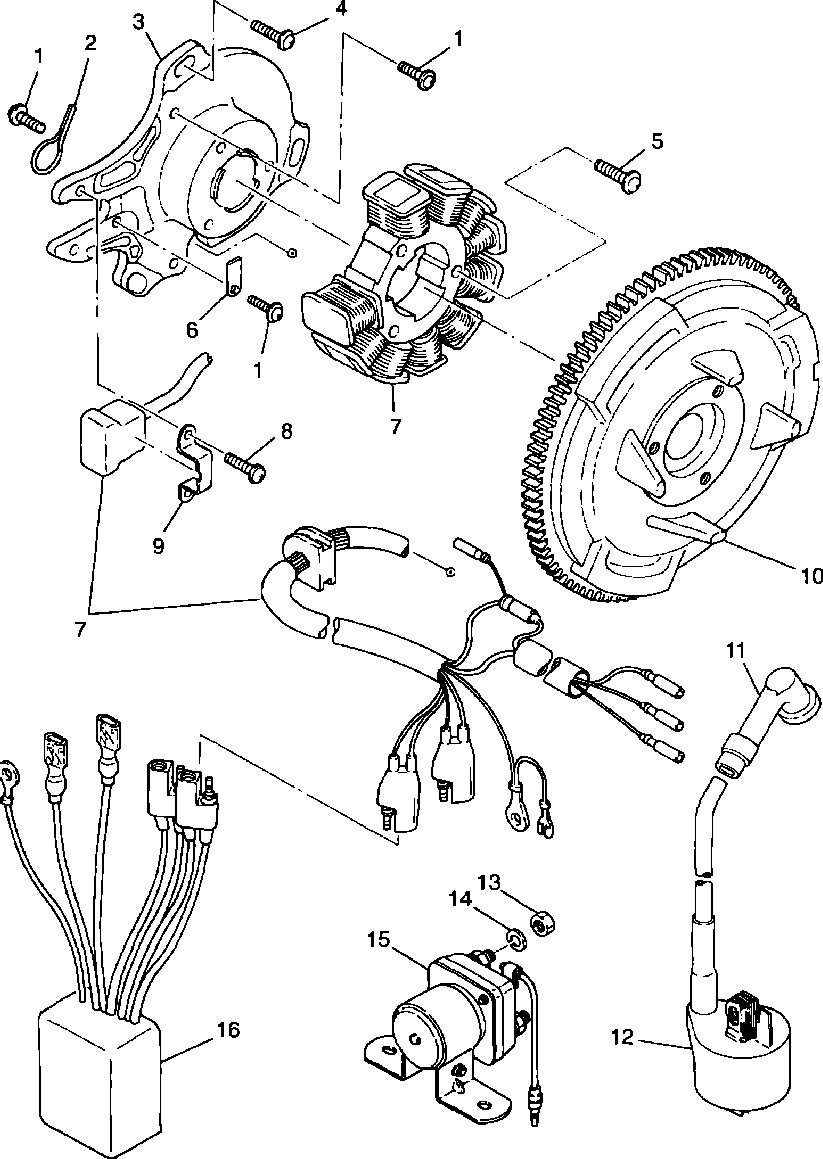 1
2
3
4
1
5
6
1
7
8
9
7
10
11
13
14
15
16
12