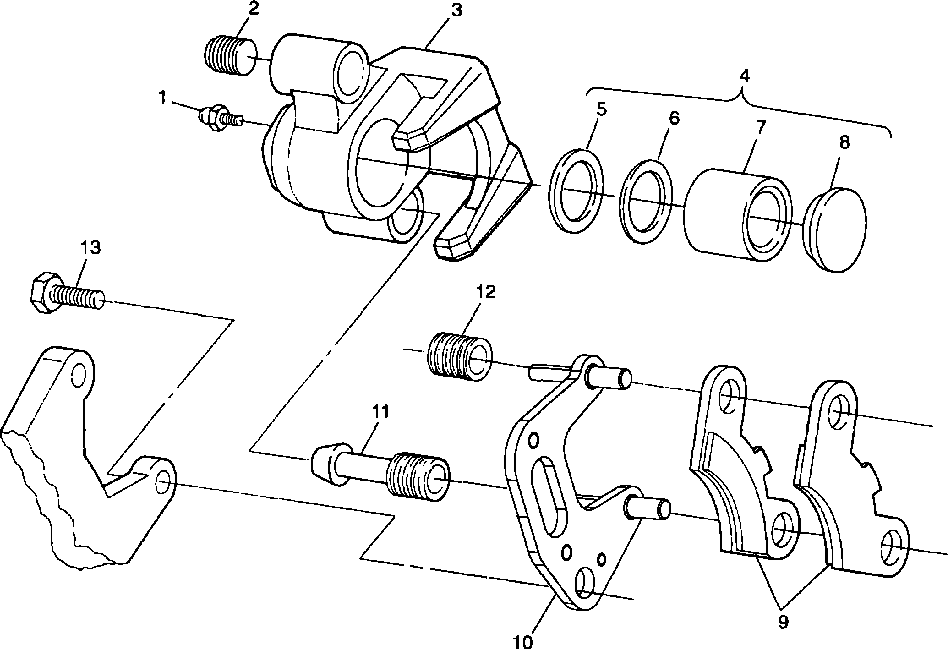 2
3
1
4
5
6
7
8
13
12
11
10
9