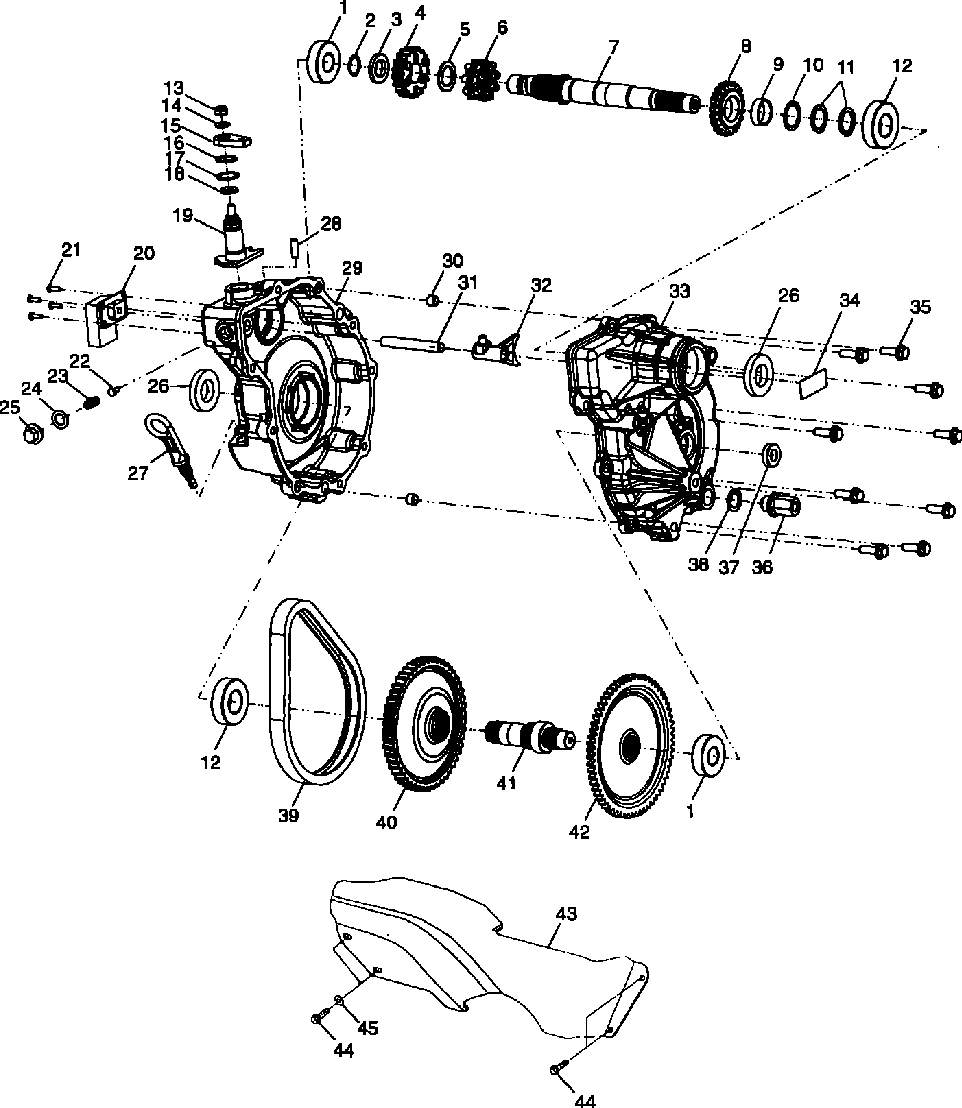 1 2 3 4 5 6 7 8 9 10 11 12
13
14
15
16
17
18
19
28
21
20
29
30
31
32
33
26
34
35
22
23
24
25
26
27
38
37
36
12
39
40
41
42
1
43
45
44
44