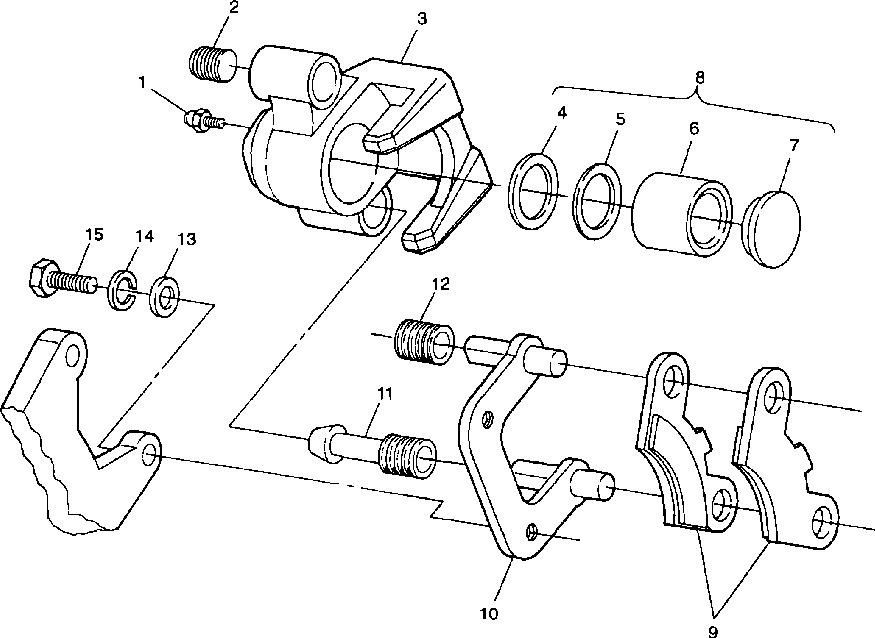 2
3
1
8
4
5
6
7
15
14
13
12
11
10
9