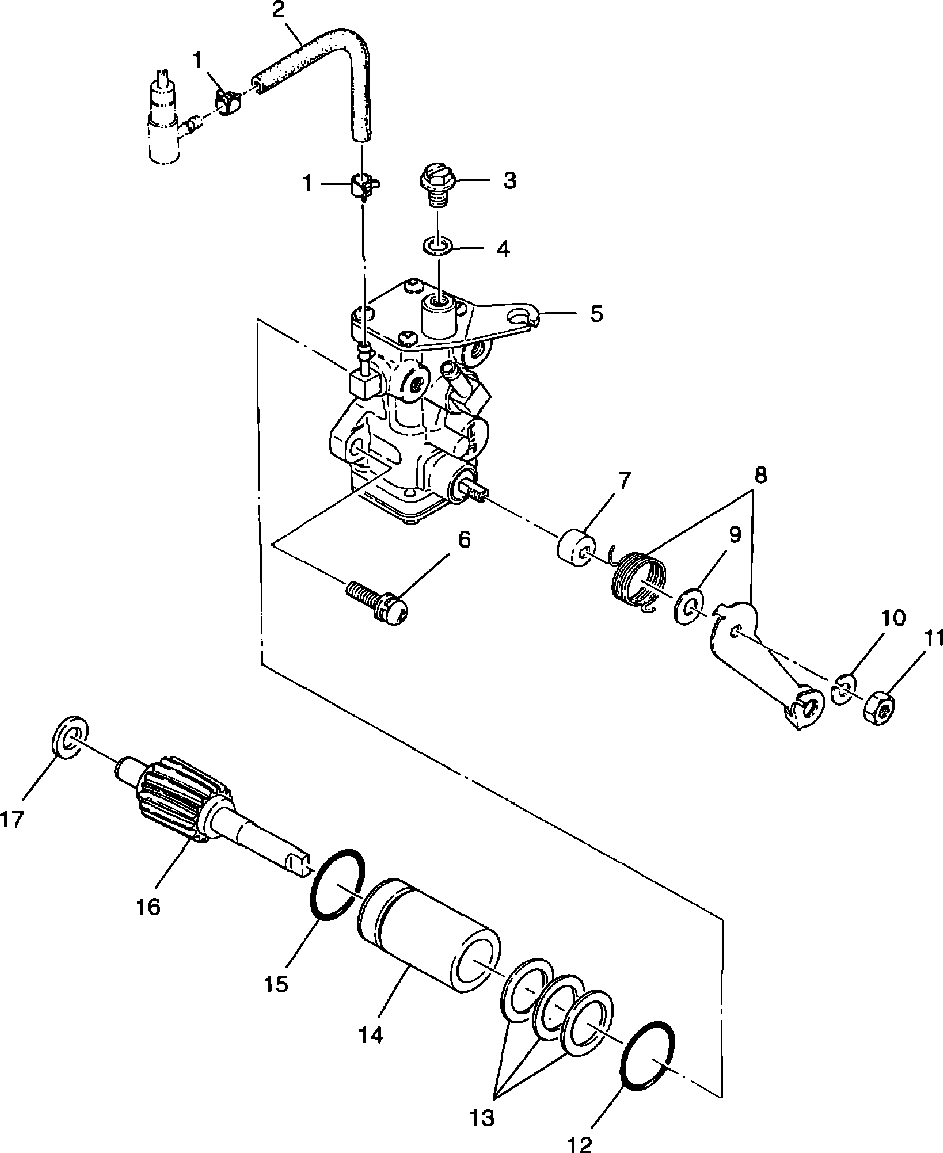 2
1
1
3
4
5
7
8
9
6
10
11
17
16
15
14
13
12