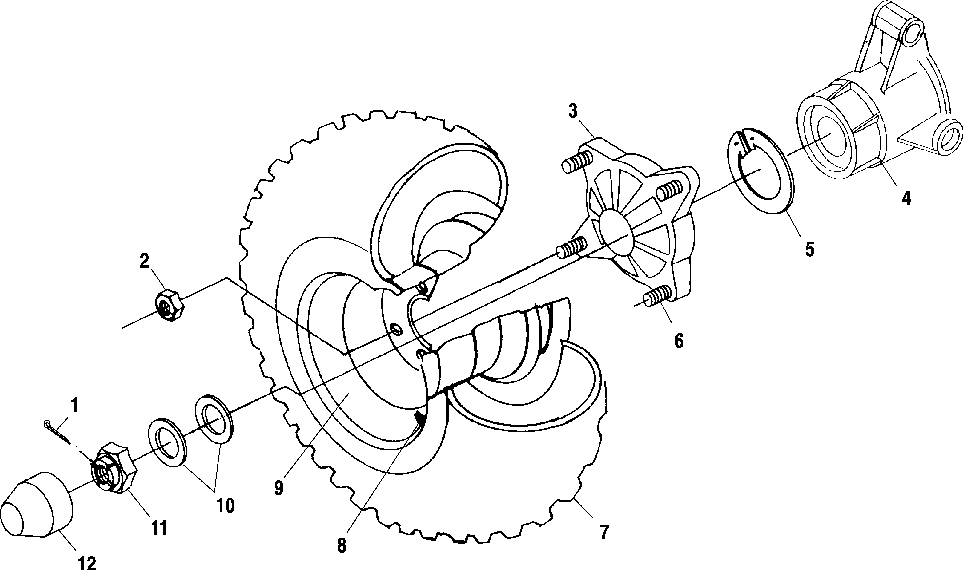 3
4
5
2
6
1
9
10
11
8
7
12