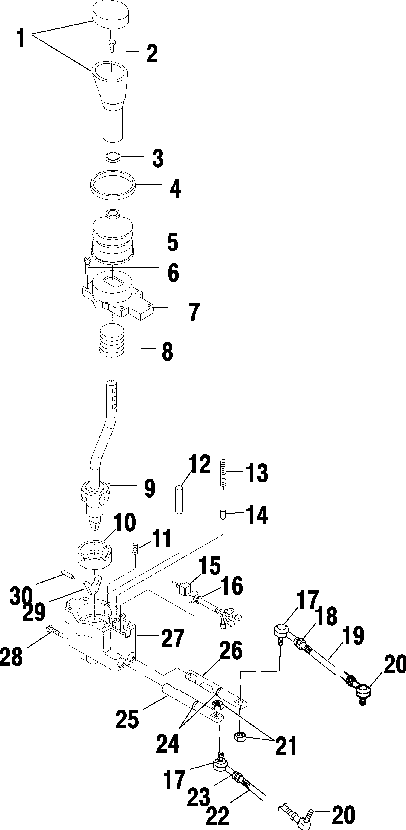 1
2
3
4
5
6
7
8
9
12
13
14
10
11
15
16
30
29
17
18
19
20
28
27
26
25
24
21
17
23
22
20