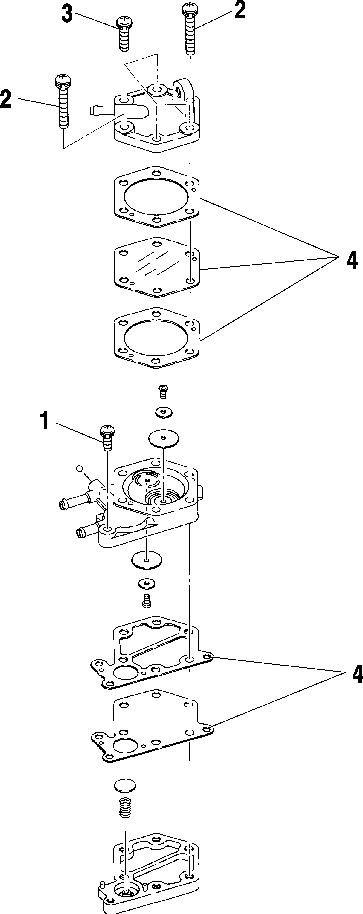 3
2
2
4
1
4