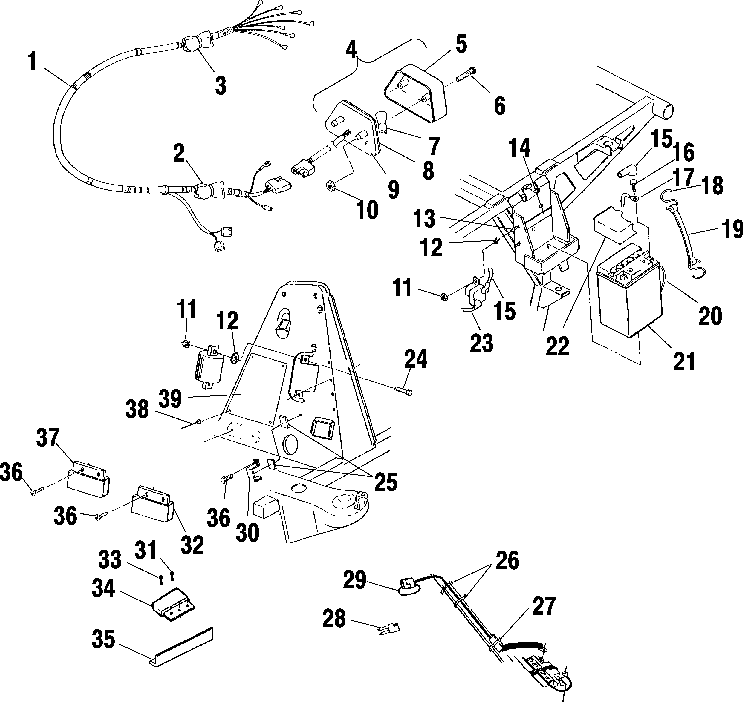 1
3
4
5
6
7
8
9
10
2
14
15
16
17
18
19
13
12
11
15
23
22
20
21
11
12
24
39
38
37
36
36
32
36
30
25
33
31
34
35
29
26
27
28