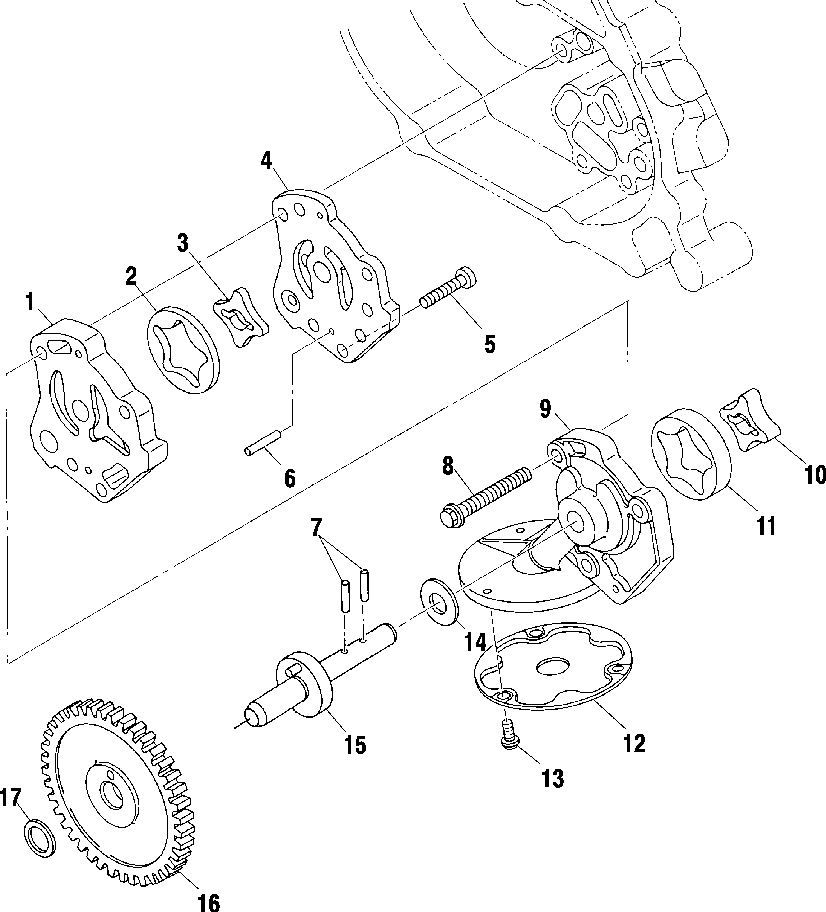 4
3
2
1
5
6
9
8
10
11
7
14
15
12
13
17
16