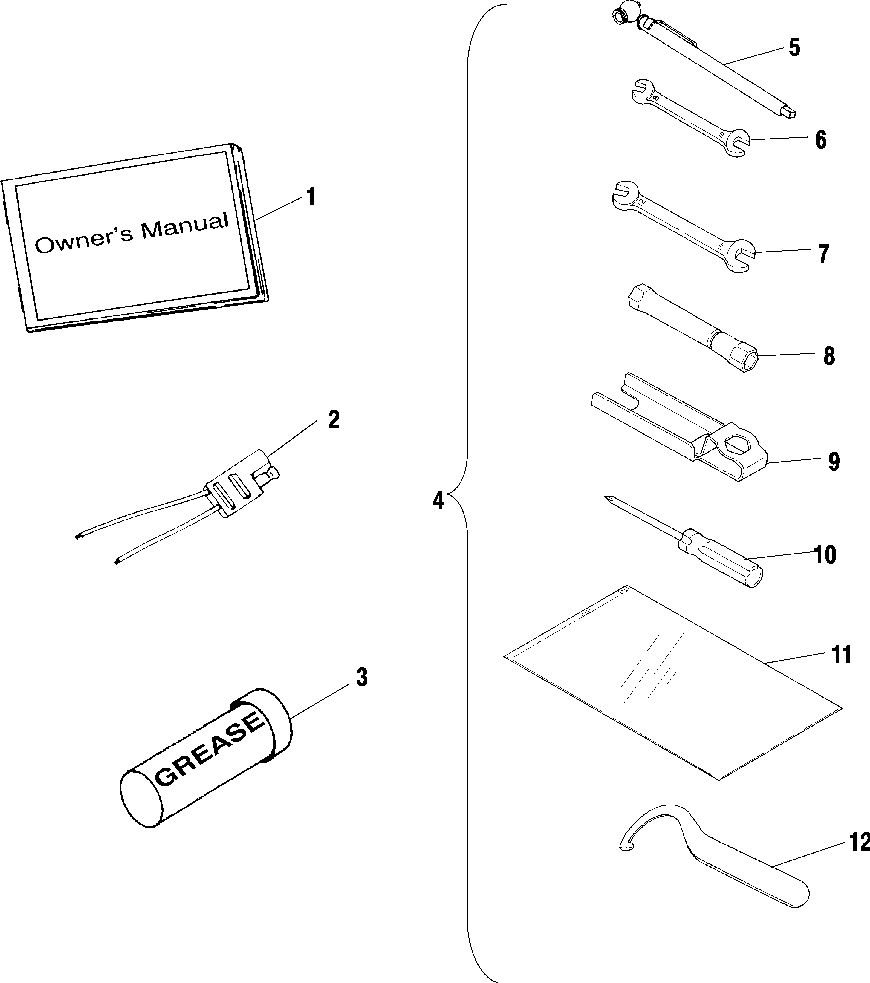 Owner's Manual
1
2
GREASE
3
4
5
6
7
8
9
10
11
12