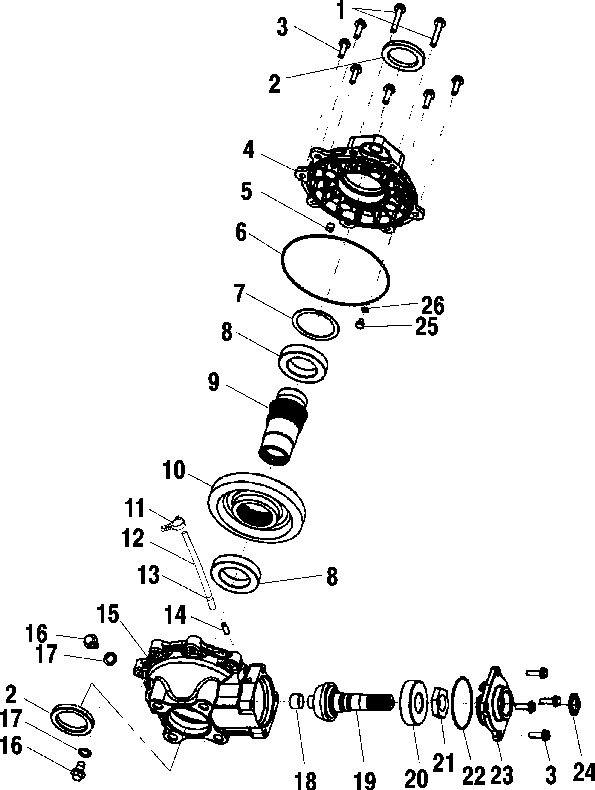 1
3
2
4
5
6
7
26
25
8
9
10
11
12
13
8
14
15
16
17
2
17
16
18
19
20
21
22
23
3
24