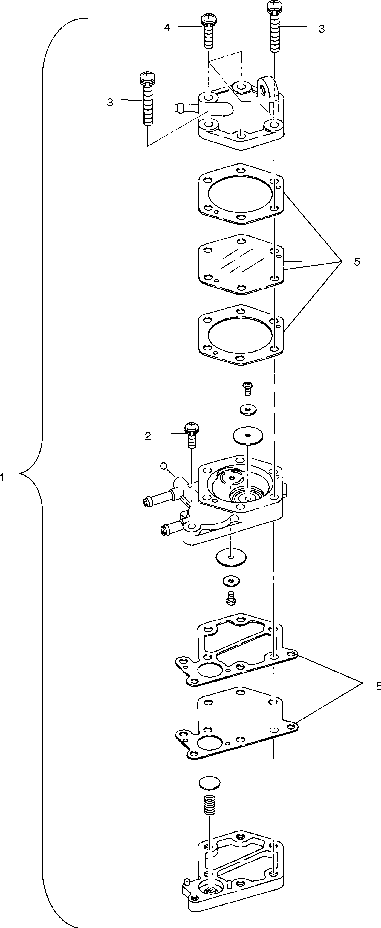 4
3
3
5
2
1
5