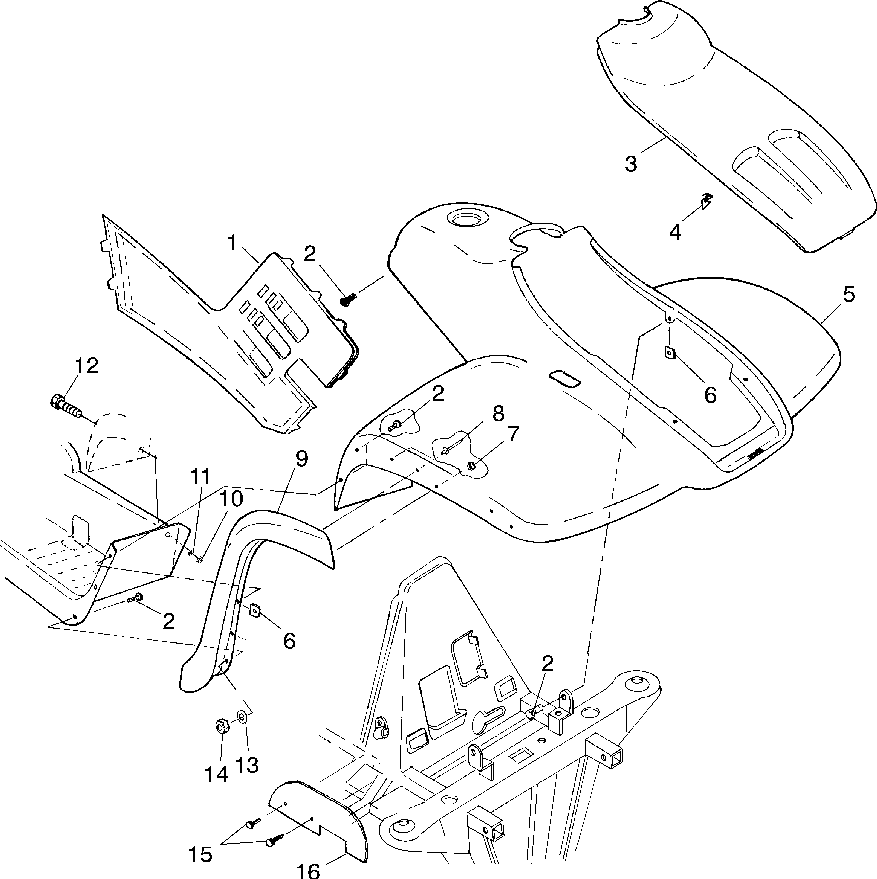 3
4
1
2
5
6
12
2
8
7
9
11
10
2
6
2
14
13
15
16