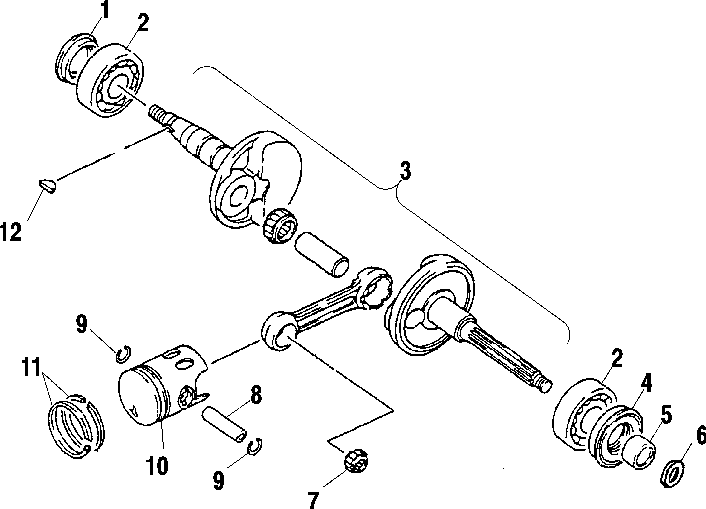 1
2
3
12
9
11
8
10
9
7
2
4
5
6