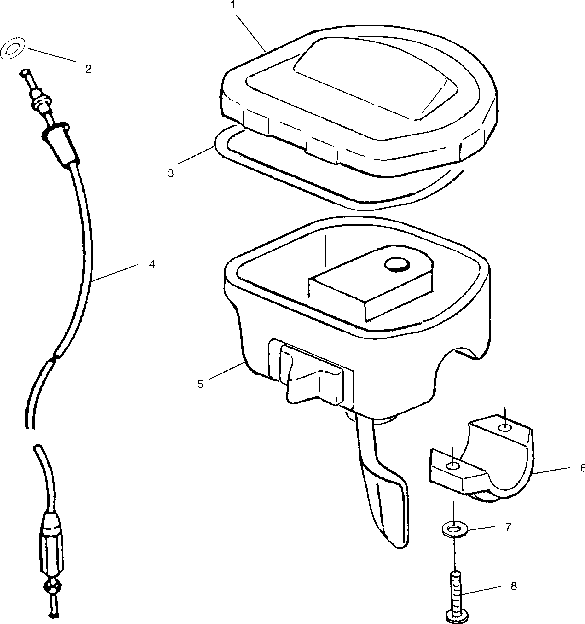 1
2
3
4
5
6
7
8