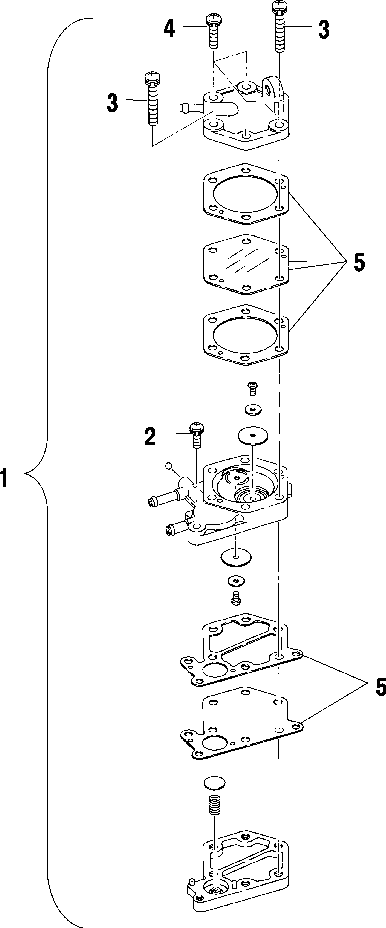 4
3
3
5
2
1
5