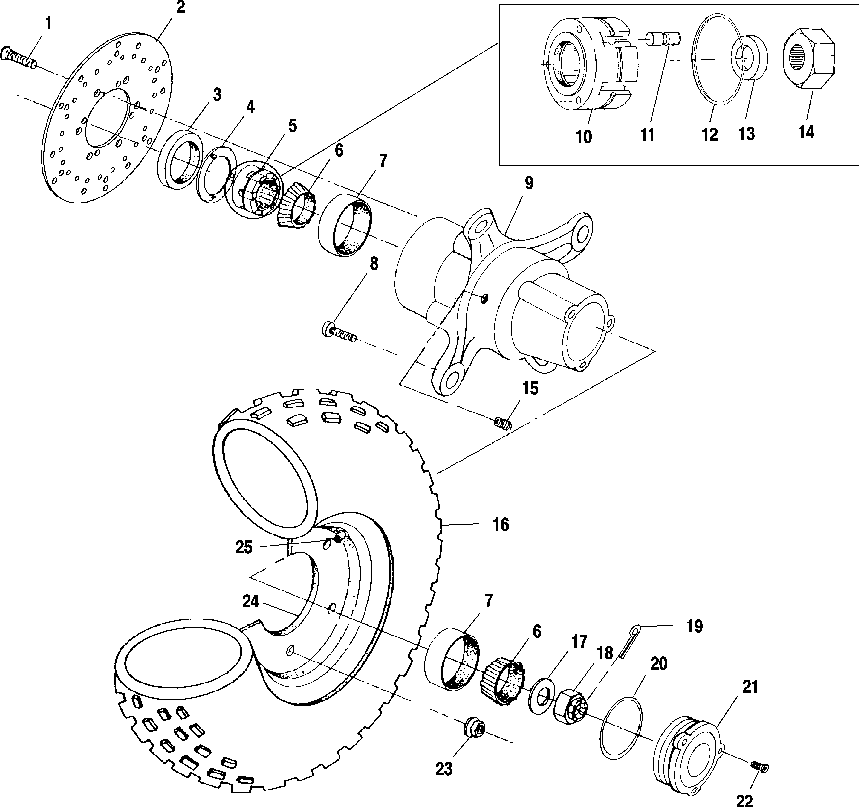 1
2
3
4
5
6
7
10
11
12
13
14
9
8
15
16
25
24
7
6
17
18
19
20
21
23
22