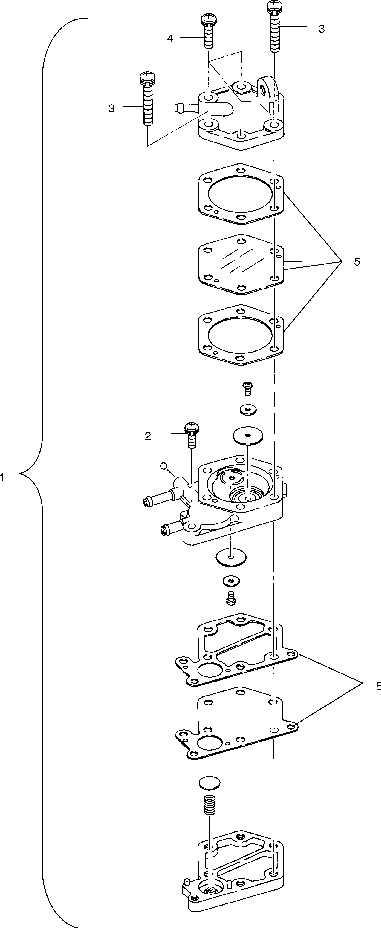 4
3
3
5
2
1
5