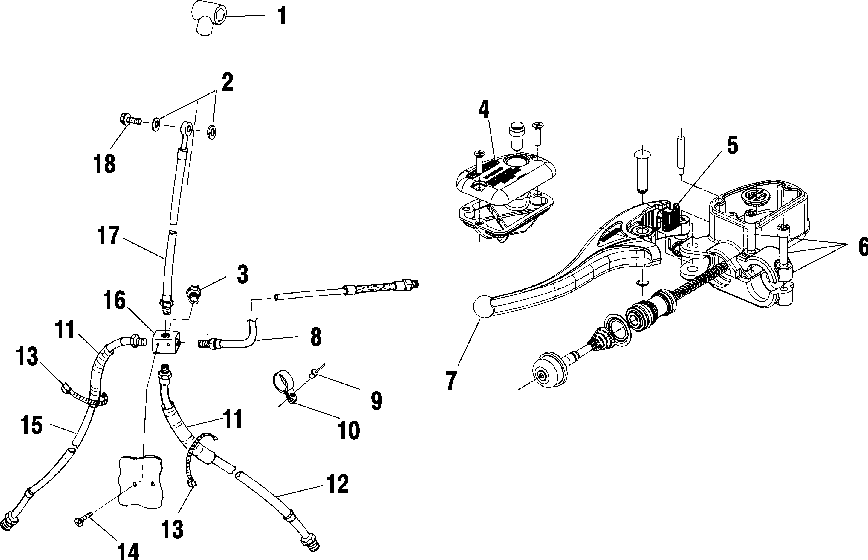 1
2
18
17
3
16
11
13
15
8
9
10
11
12
13
14
4
5
6
7