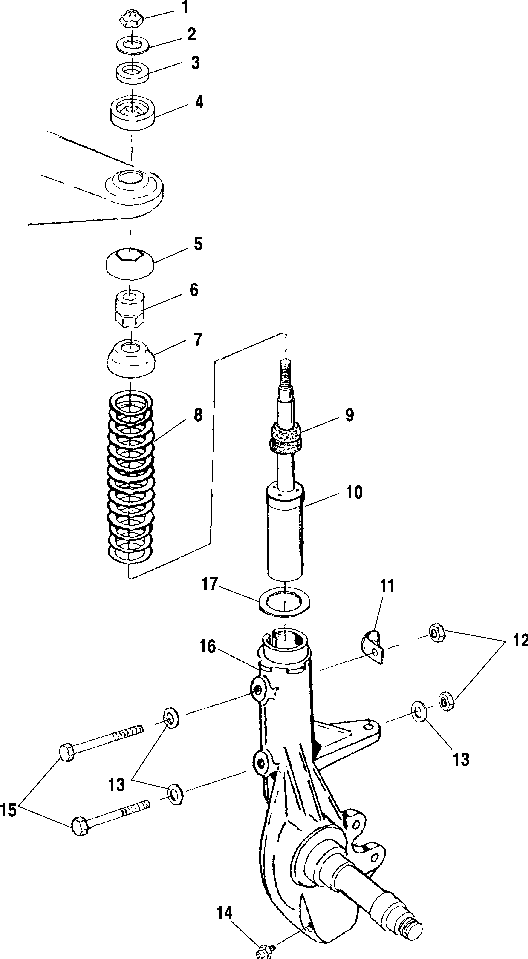 1
2
3
4
5
6
7
8
9
10
17
11
12
16
13
13
15
14