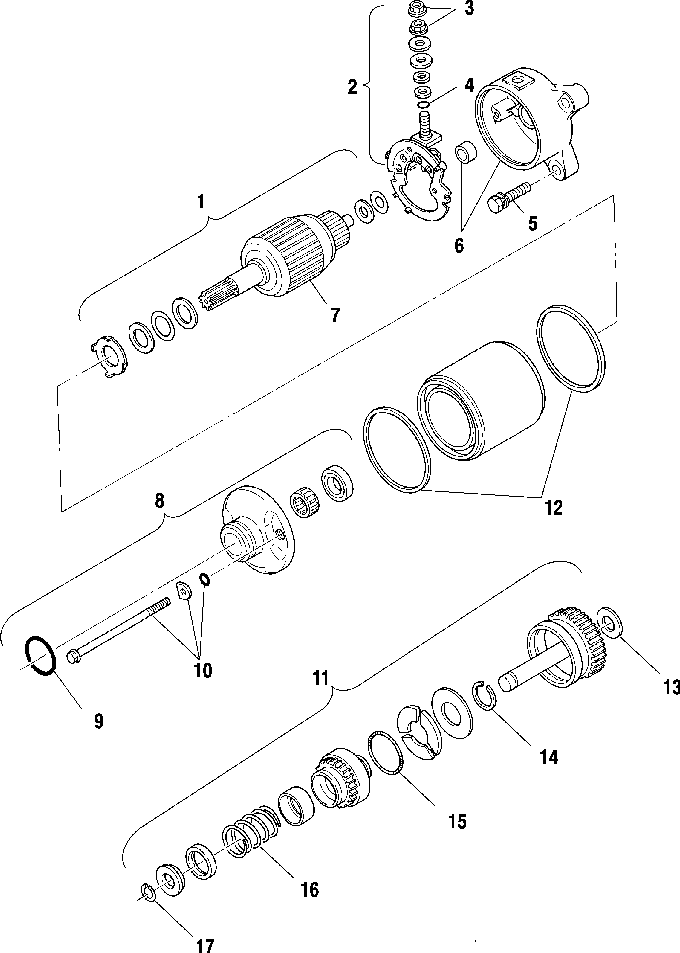 3
2
4
1
5
6
7
12
8
10
9
11
13
14
15
16
17