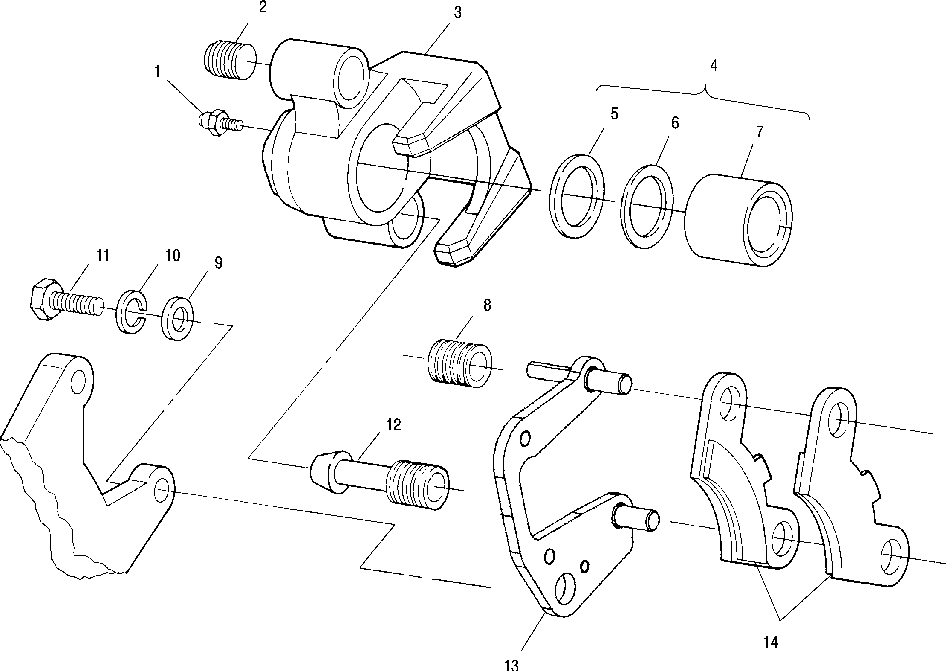 2
3
1
4
5
6
7
11
10
9
8
12
13
14