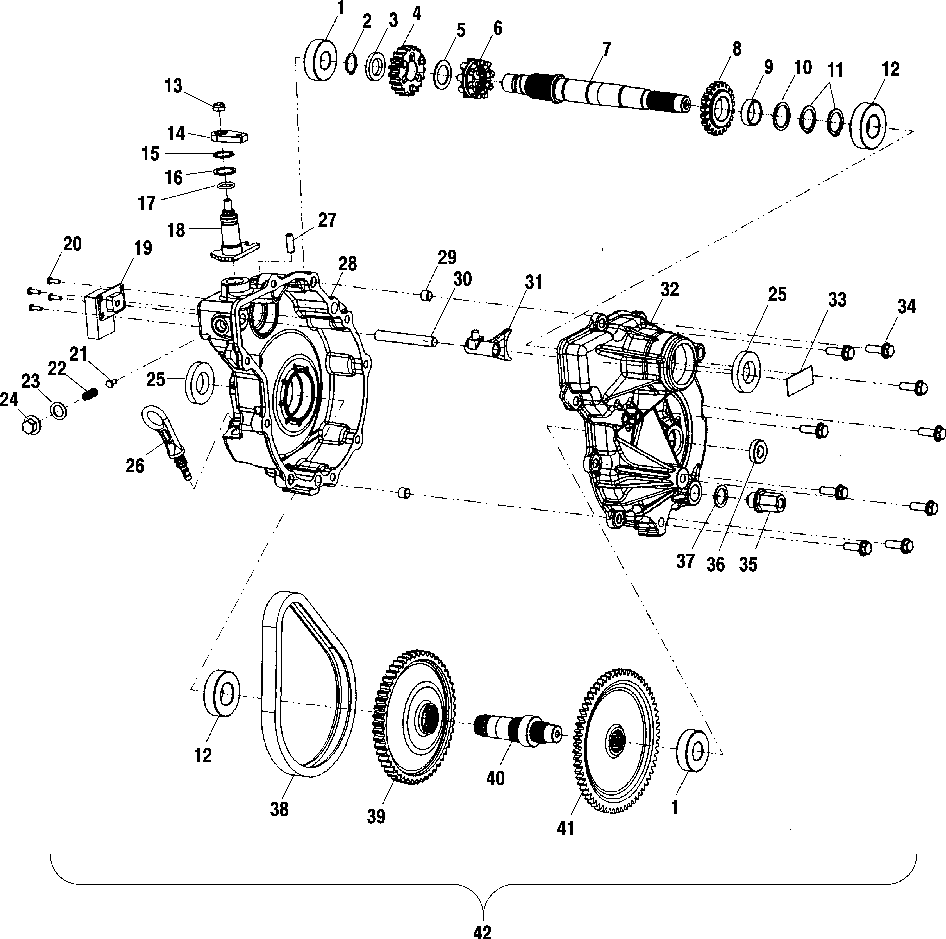 1 2 3 4 5 6 7 8 9 10 11 12
13
14
15
16
17
18
27
20
19
28
29
30
31
32
25
33
34
21
22
23
24
25
26
37
36
35
12
38
39
40
41
1
42