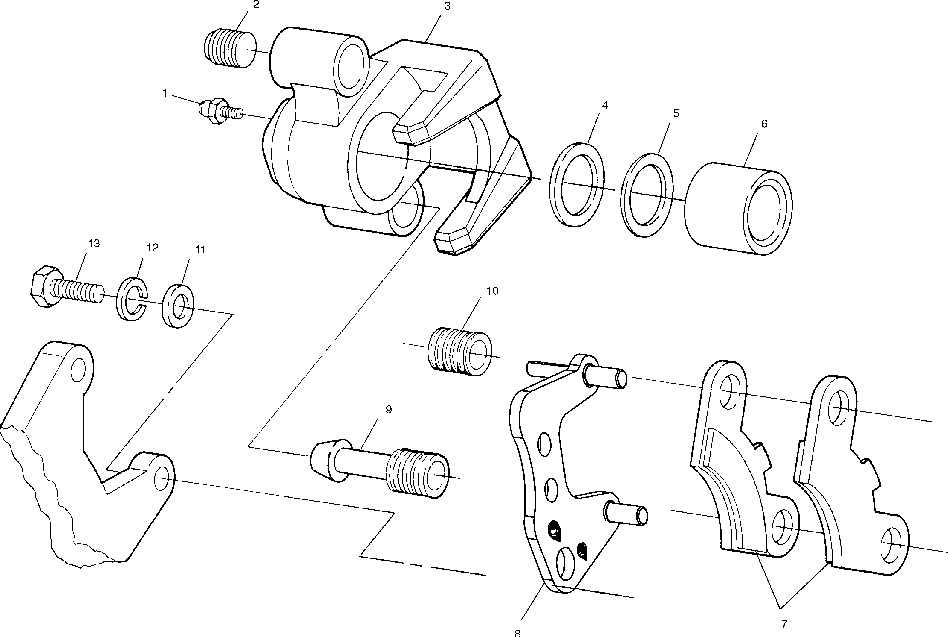 2
3
1
4
5
6
13
12
11
10
9
8
7