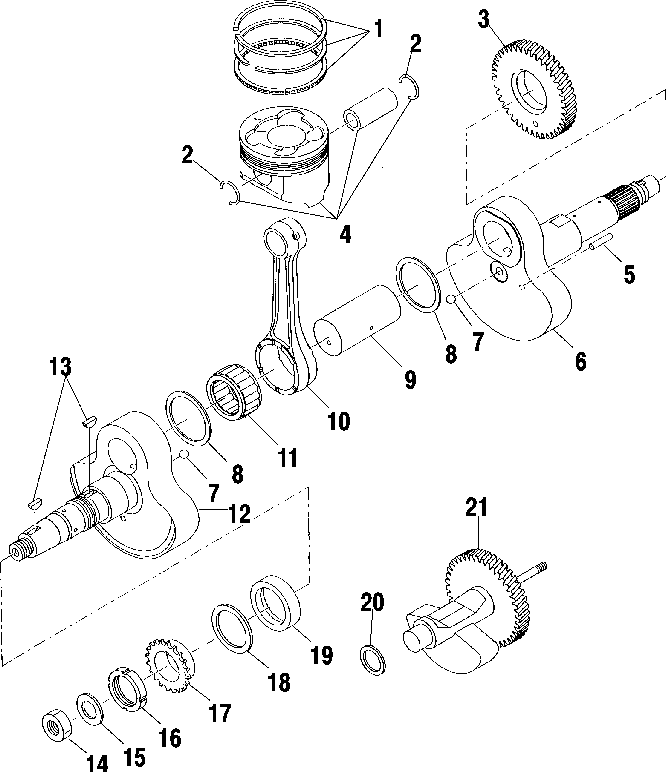 1
2
3
2
4
5
8
7
6
9
10
13
11
8
7
12
21
20
19
18
17
16
15
14