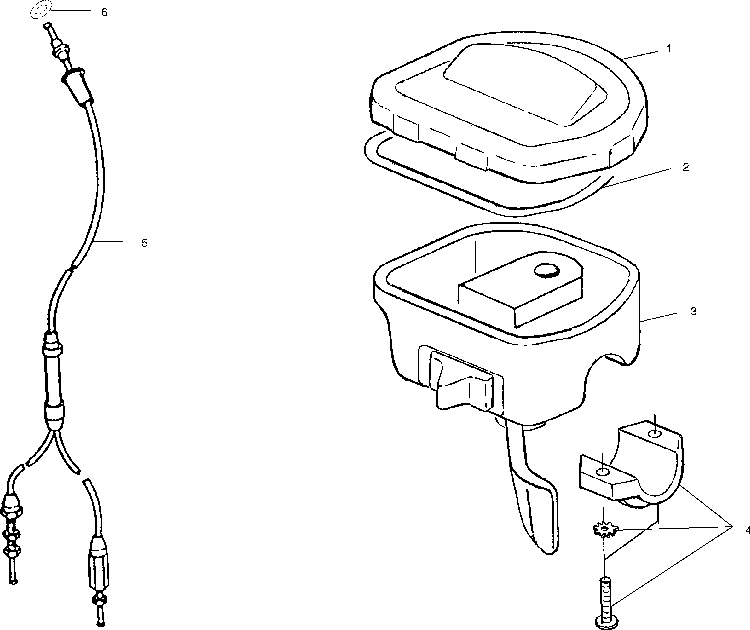 6
5
1
2
3
4