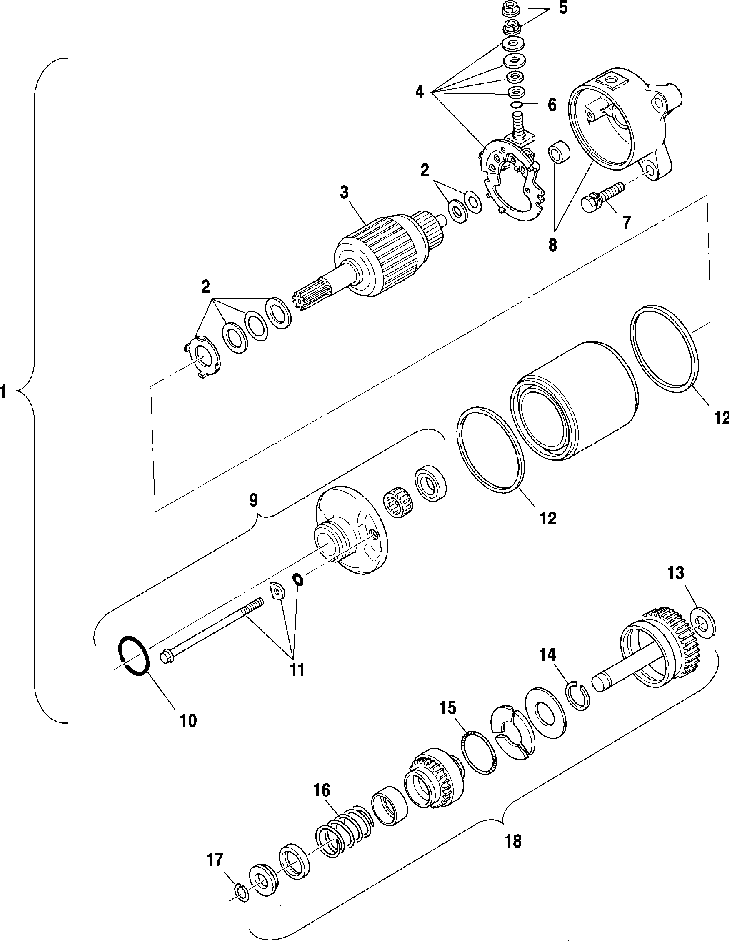 5
4
6
2
3
7
8
2
1
12
9
12
13
11
14
10
15
16
18
17