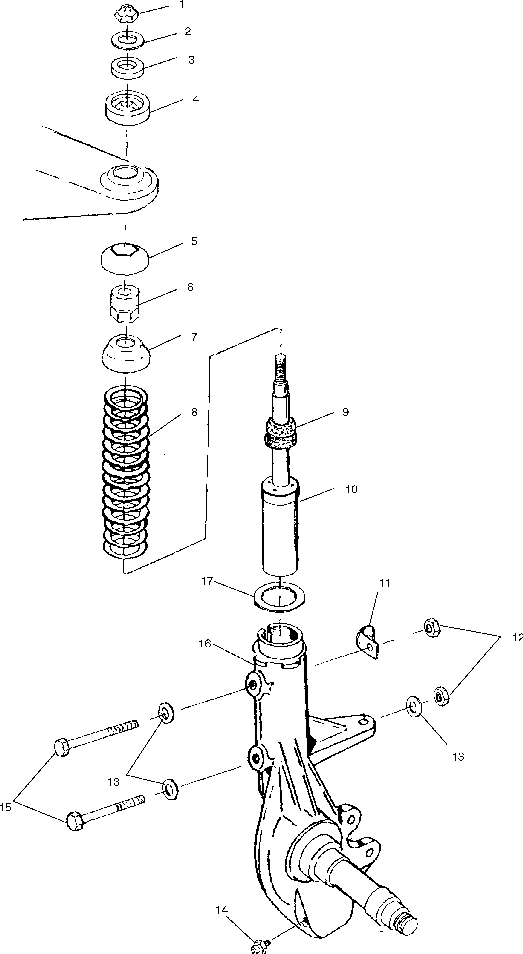 1
2
3
4
5
6
7
8
9
10
17
11
12
16
13
13
15
14